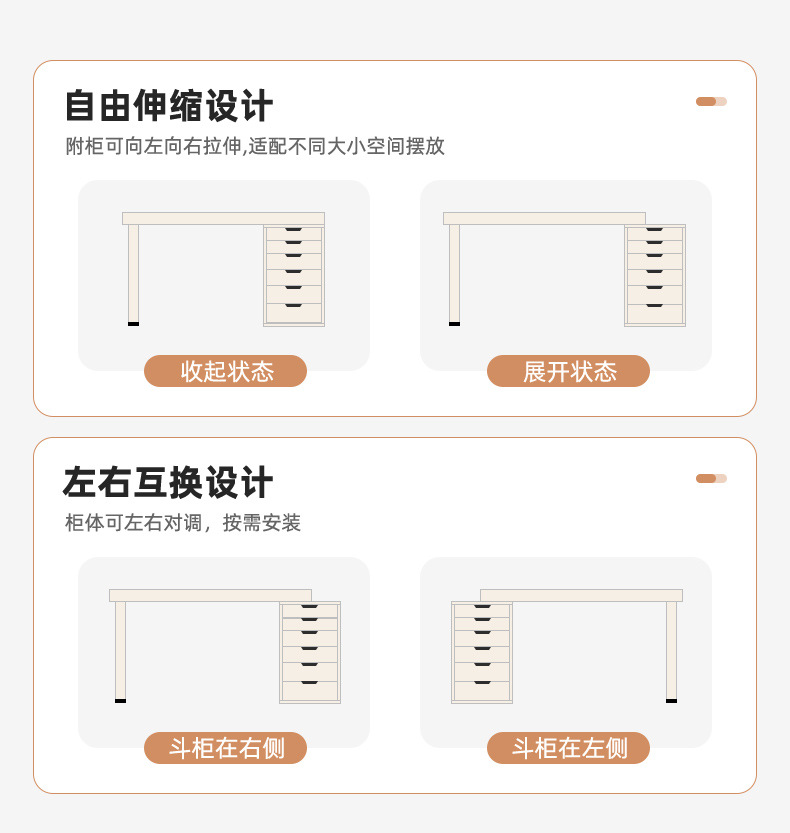 自由伸缩设计
附柜可向左向右拉伸,适配不同大小空间摆放

收起状态

展开状态

左右互换设计
柜体可左右对调，按需安装

斗柜在右侧

斗柜在左侧