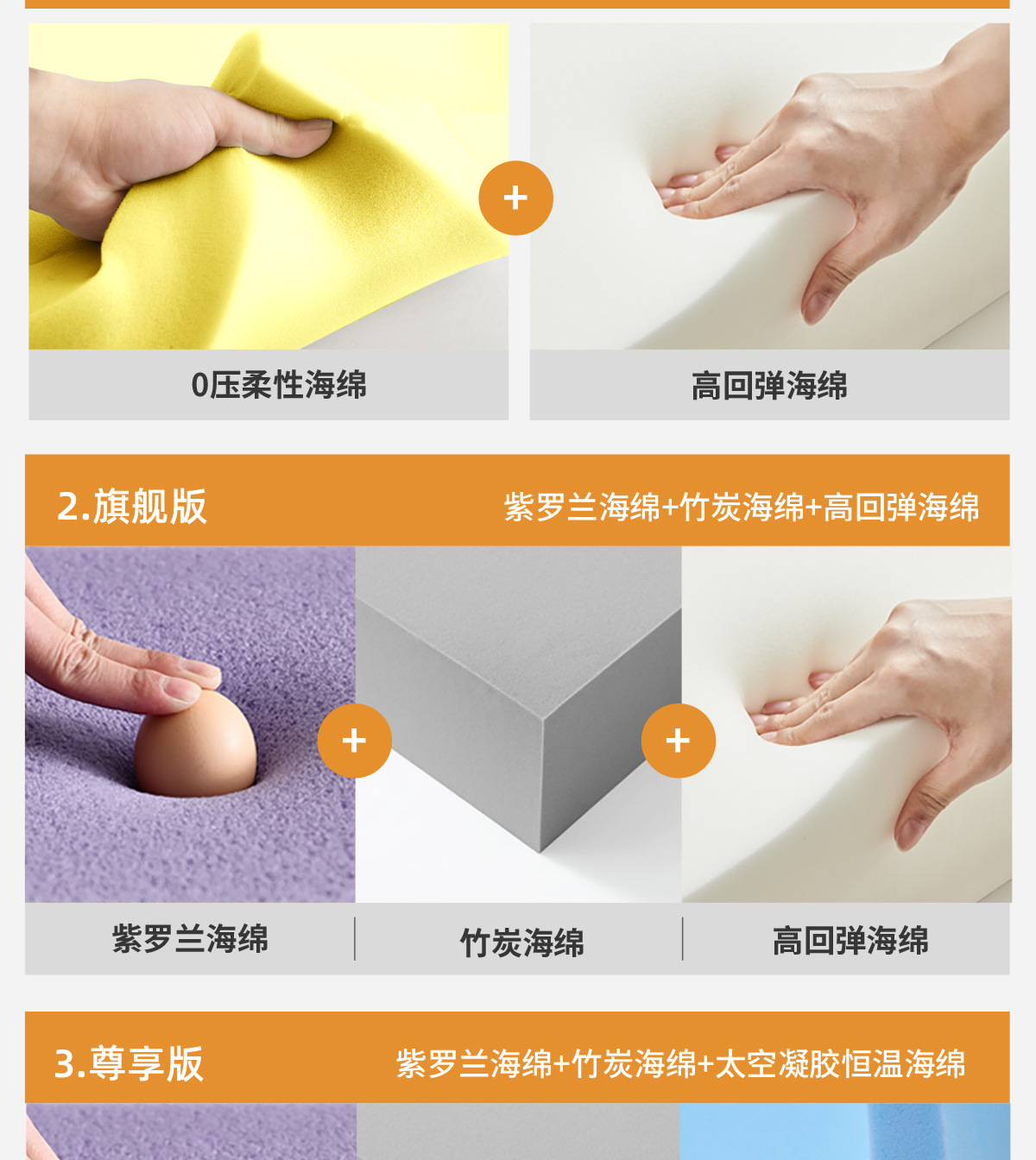 +

0压柔性海绵

高回弹海绵

2.旗舰版

紫罗兰海绵+竹炭海绵+高回弹海绵

+

+

紫罗兰海绵

竹炭海绵

高回弹海绵

3.尊享版

紫罗兰海绵+竹炭海绵+太空凝胶恒温海绵