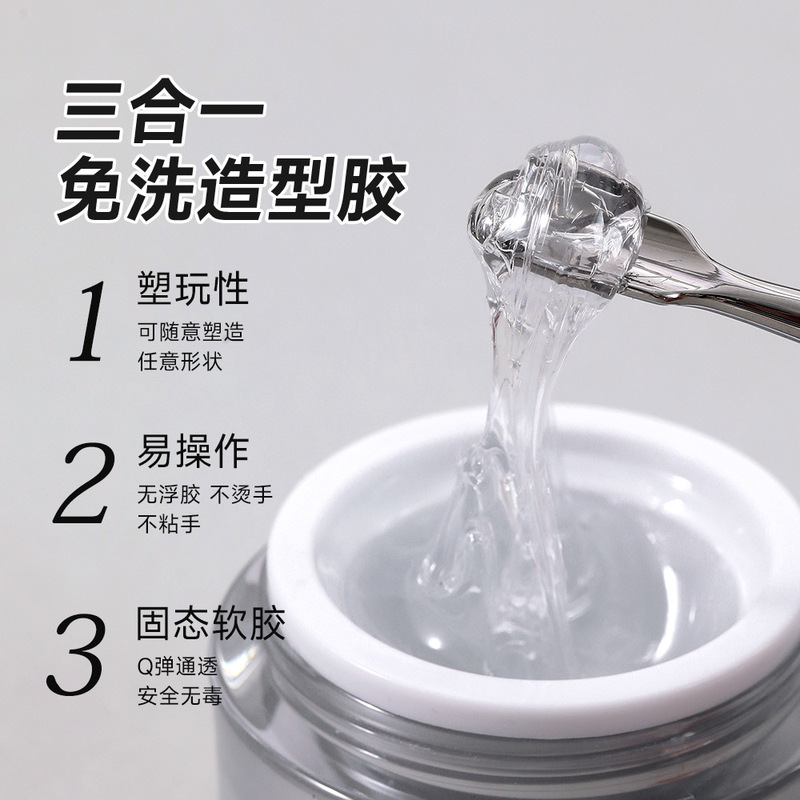 三合一
免洗造型胶

1 塑玩性
可随意塑造
任意形状

2 易操作
无浮胶 不烫手
不粘手

3 固态软胶
Q弹通透
安全无毒