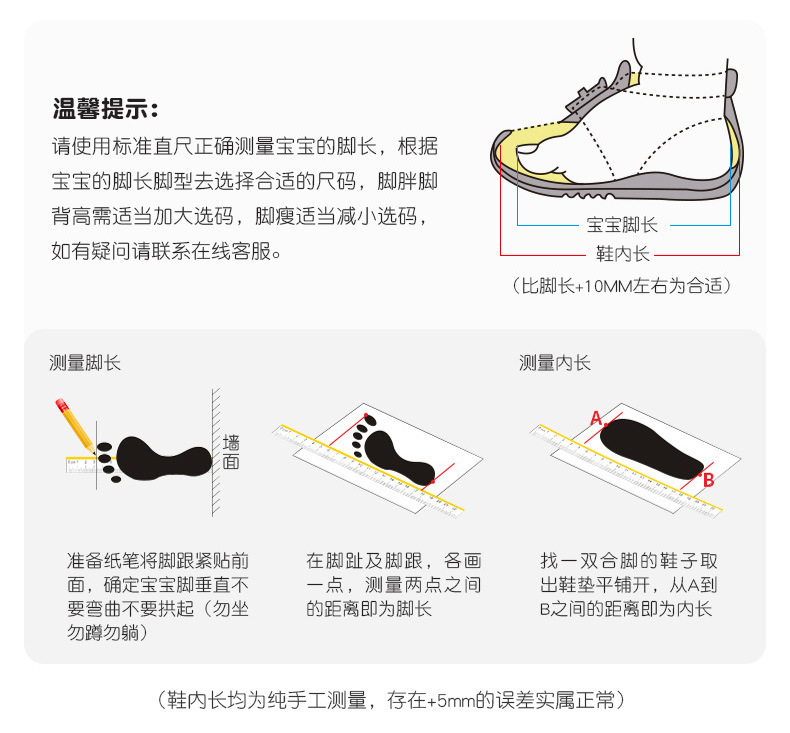 温馨提示：
请使用标准直尺正确测量宝宝的脚长，根据宝宝的脚长脚型去选择合适的尺码，脚胖脚背高需适当加大选码，脚瘦适当减小选码，如有疑问请联系在线客服。

宝宝脚长
鞋内长
（比脚长+10MM左右为合适）

测量脚长

墙面

准备纸笔将脚跟紧贴前面，确定宝宝脚垂直不要弯曲不要拱起（勿坐勿蹲勿躺）

在脚趾及脚跟，各画一点，测量两点之间的距离即为脚长

测量内长

A
B

找一双合脚的鞋子取出鞋垫平铺开，从A到B之间的距离即为内长

（鞋内长均为纯手工测量，存在+5mm的误差实属正常）