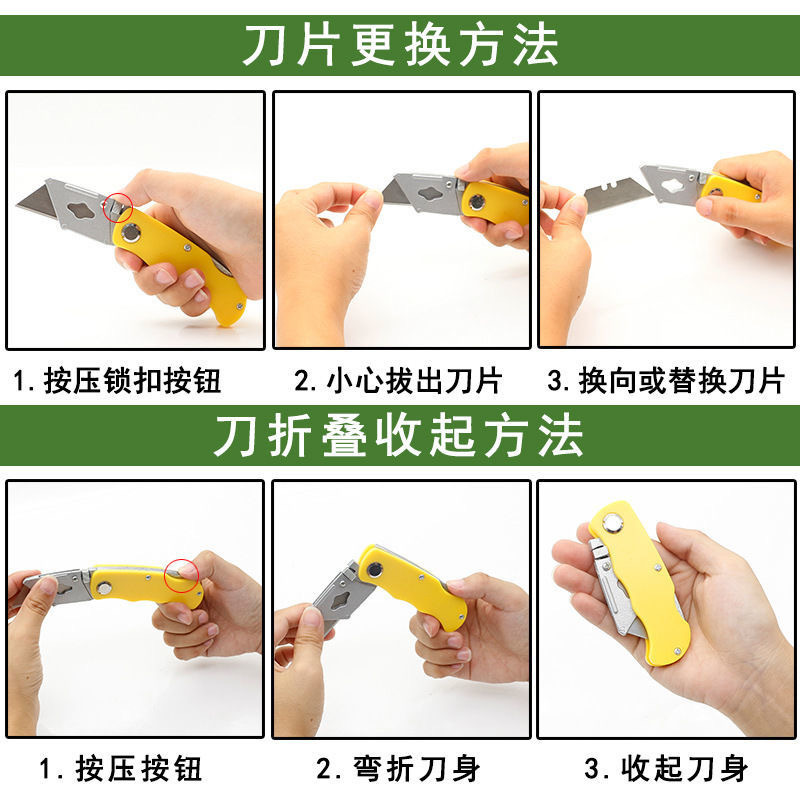 刀片更换方法

1. 按压锁扣按钮

2. 小心拔出刀片

3. 换向或替换刀片

刀折叠收起方法

1. 按压按钮

2. 弯折刀身

3. 收起刀身