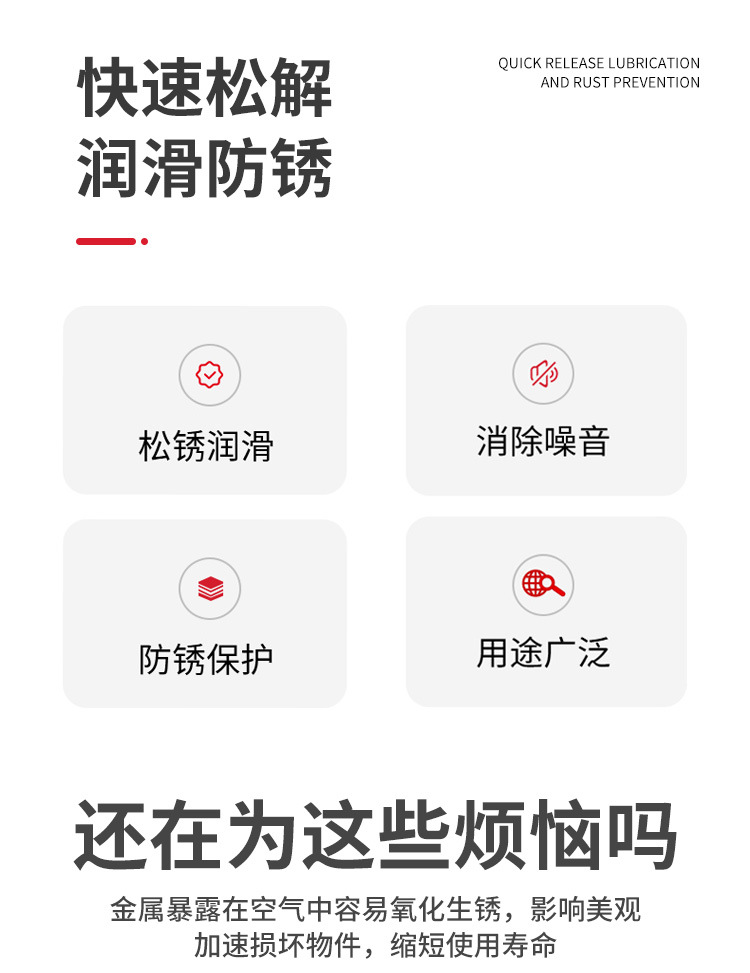 快速松解
润滑防锈

QUICK RELEASE LUBRICATION
AND RUST PREVENTION

松锈润滑

消除噪音

防锈保护

用途广泛

还在为这些烦恼吗

金属暴露在空气中容易氧化生锈，影响美观
加速损坏物件，缩短使用寿命