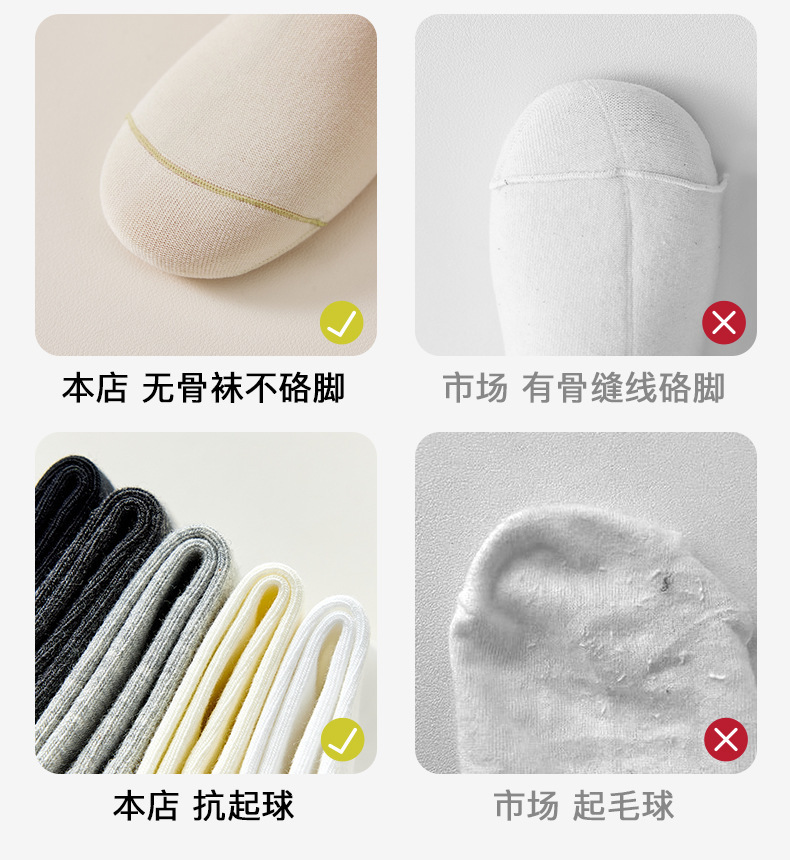 本店 无骨袜不硌脚

市场 有骨缝线硌脚

本店 抗起球

市场 起毛球