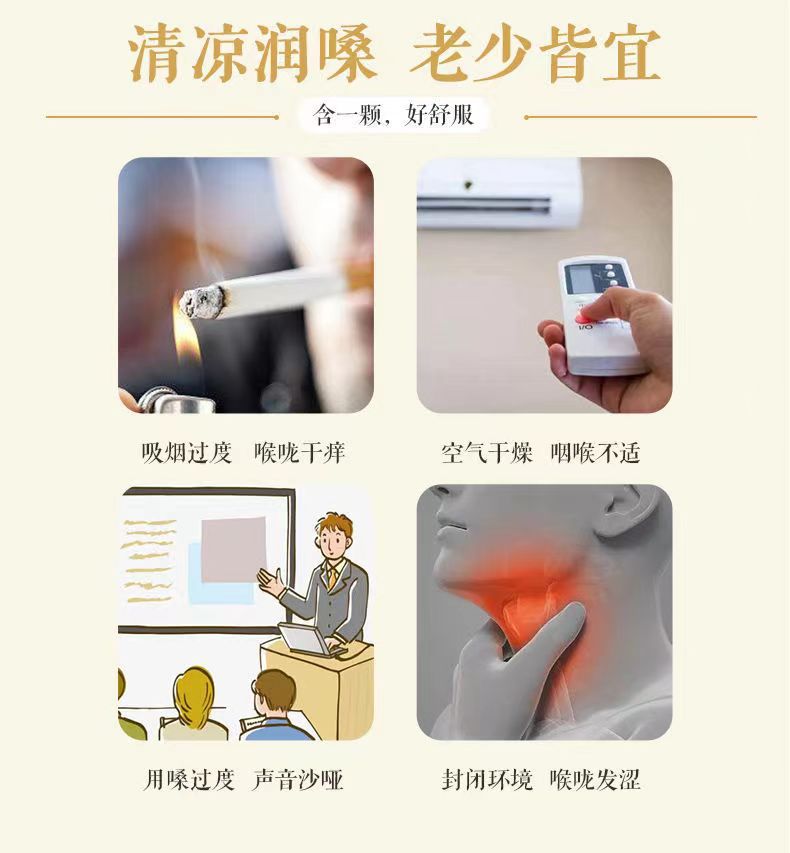 清凉润嗓 老少皆宜

含一颗，好舒服

I/O

吸烟过度 喉咙干痒

空气干燥 咽喉不适

用嗓过度 声音沙哑

封闭环境 喉咙发涩