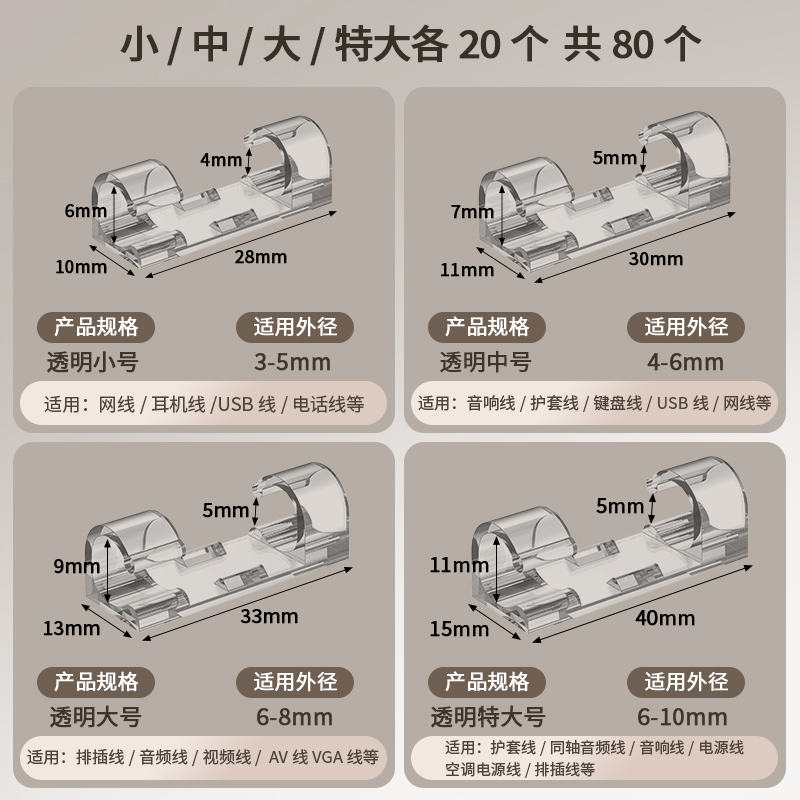 小 / 中 / 大 / 特大各 20 个 共 80 个

4mm
6mm
10mm
28mm
产品规格
适用外径
透明小号
3-5mm
适用：网线 / 耳机线 /USB 线 / 电话线等

5mm
7mm
11mm
30mm
产品规格
适用外径
透明中号
4-6mm
适用：音响线 / 护套线 / 键盘线 / USB 线 / 网线等

5mm
9mm
13mm
33mm
产品规格
适用外径
透明大号
6-8mm
适用：排插线 / 音频线 / 视频线 / AV 线 VGA 线等

5mm
11mm
15mm
40mm
产品规格
适用外径
透明特大号
6-10mm
适用：护套线 / 同轴音频线 / 音响线 / 电源线 空调电源线 / 排插线等