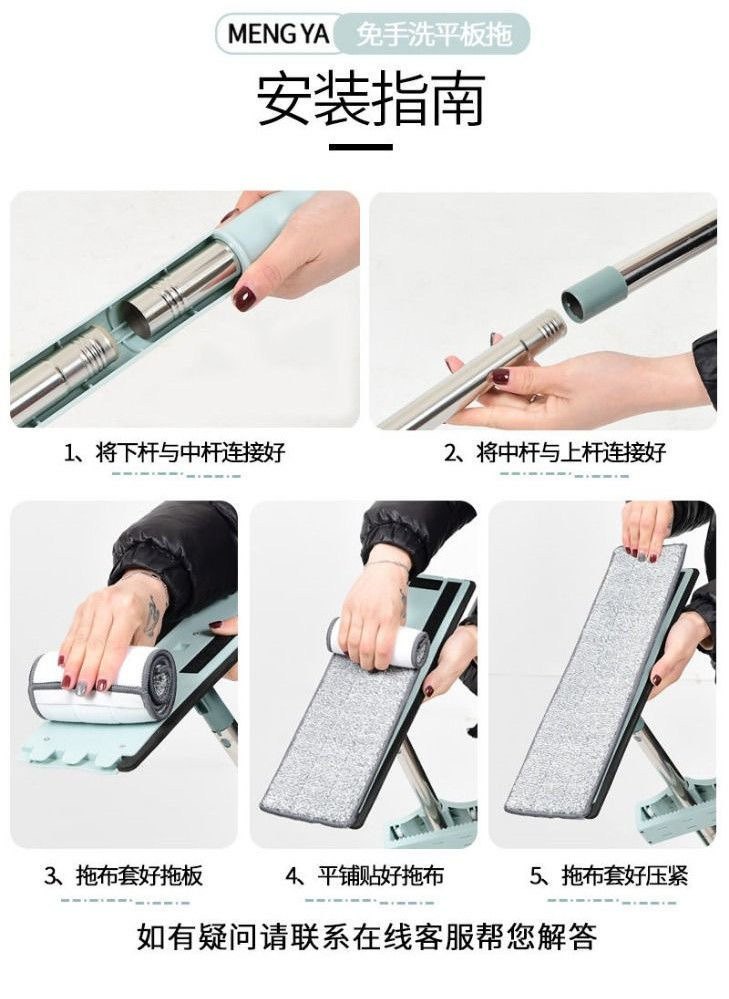 MENG YA 免手洗平板拖

安装指南

1、将下杆与中杆连接好

2、将中杆与上杆连接好

3、拖布套好拖板

4、平铺贴好拖布

5、拖布套好压紧

如有疑问请联系在线客服帮您解答