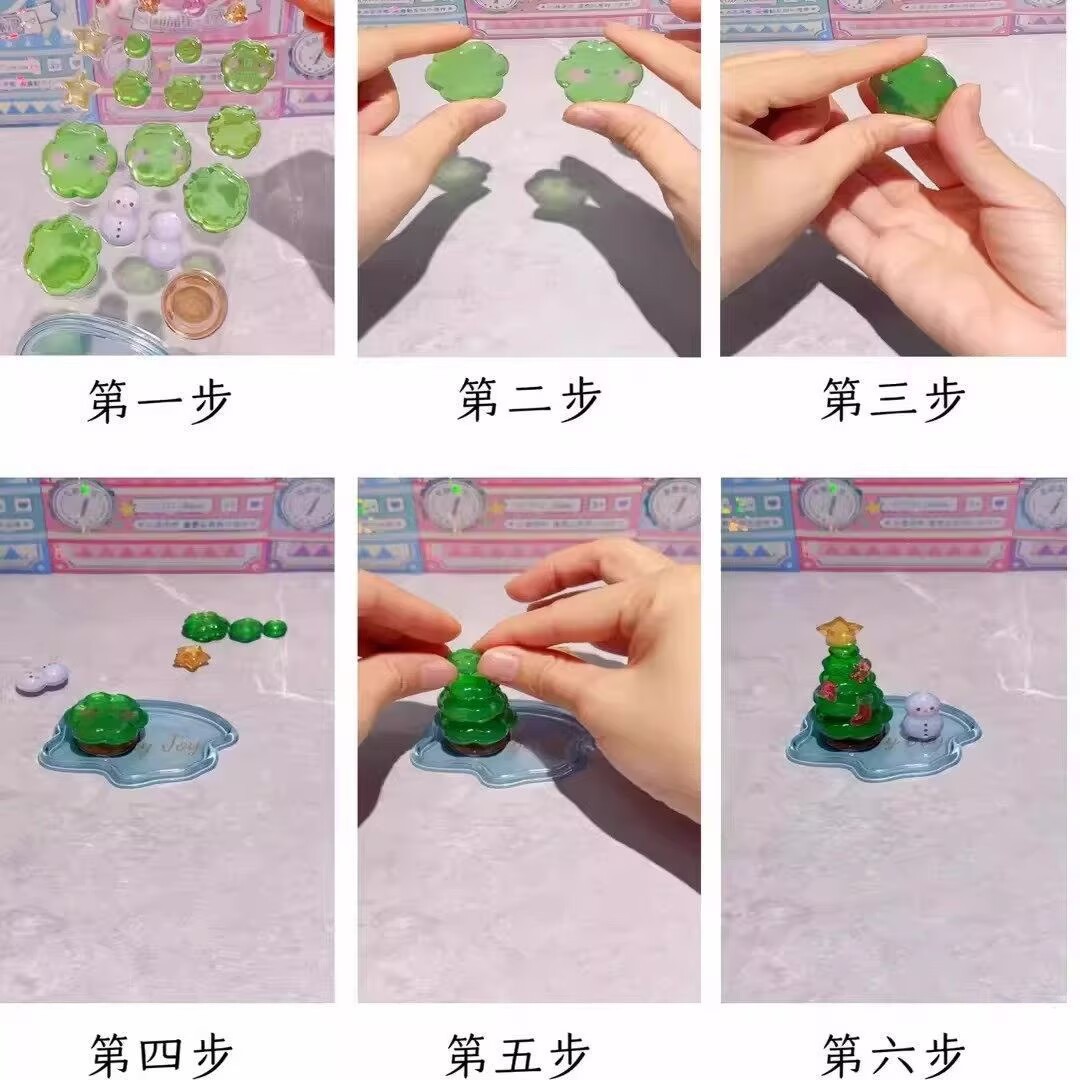 第一步

第二步

第三步

第四步

第五步

第六步