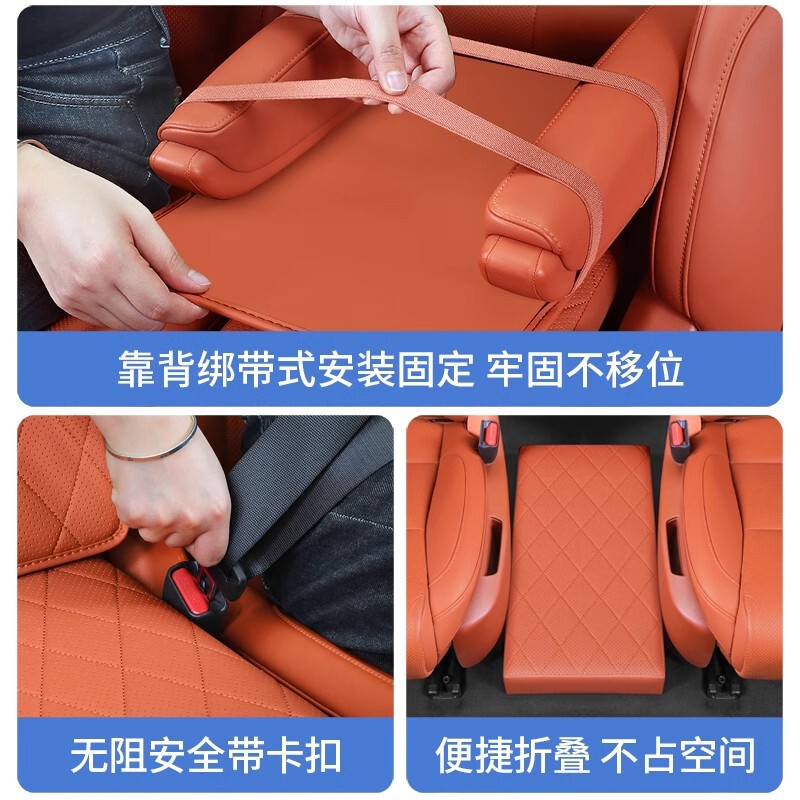 靠背绑带式安装固定 牢固不移位

无阻安全带卡扣

便捷折叠 不占空间