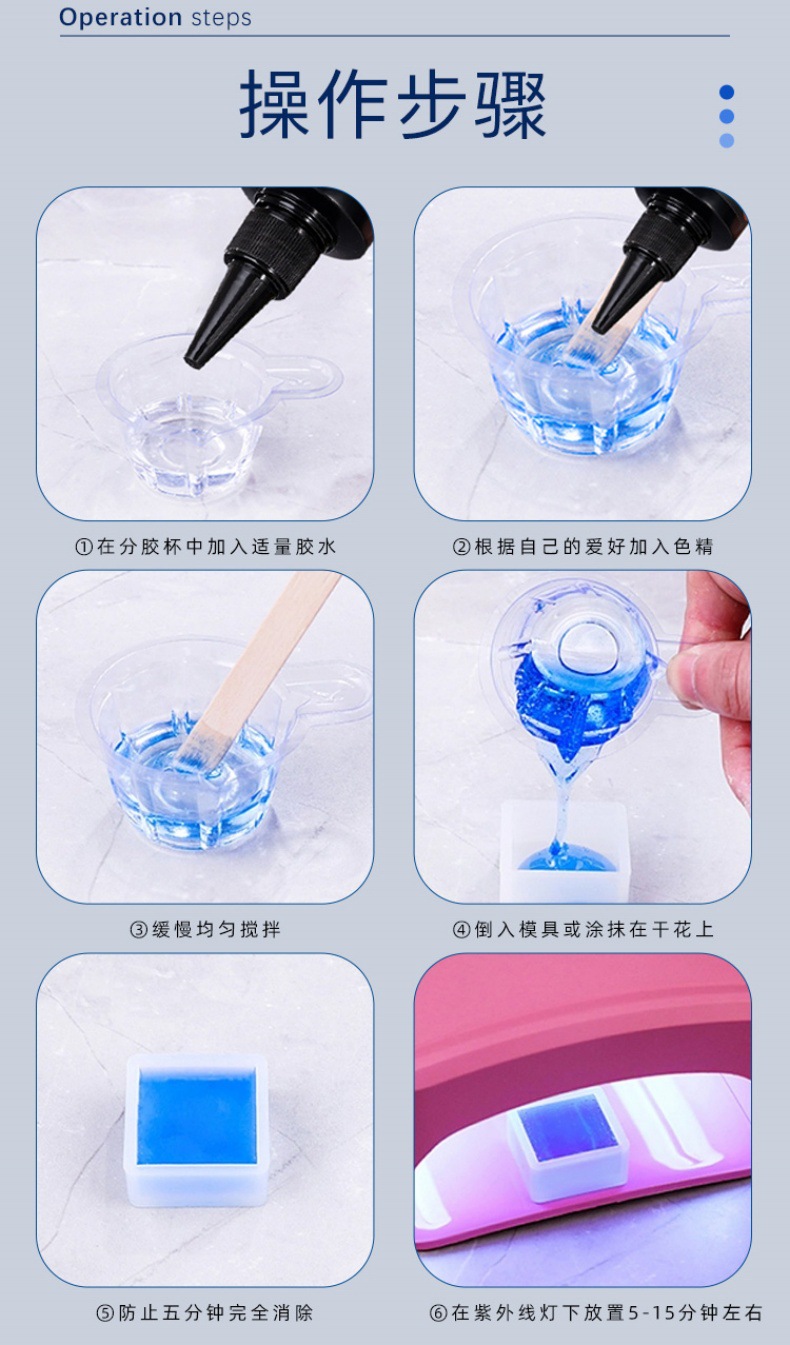 Operation steps

操作步骤

①在分胶杯中加入适量胶水

②根据自己的爱好加入色精

③缓慢均匀搅拌

④倒入模具或涂抹在干花上

⑤防止五分钟完全消除

⑥在紫外线灯下放置5-15分钟左右