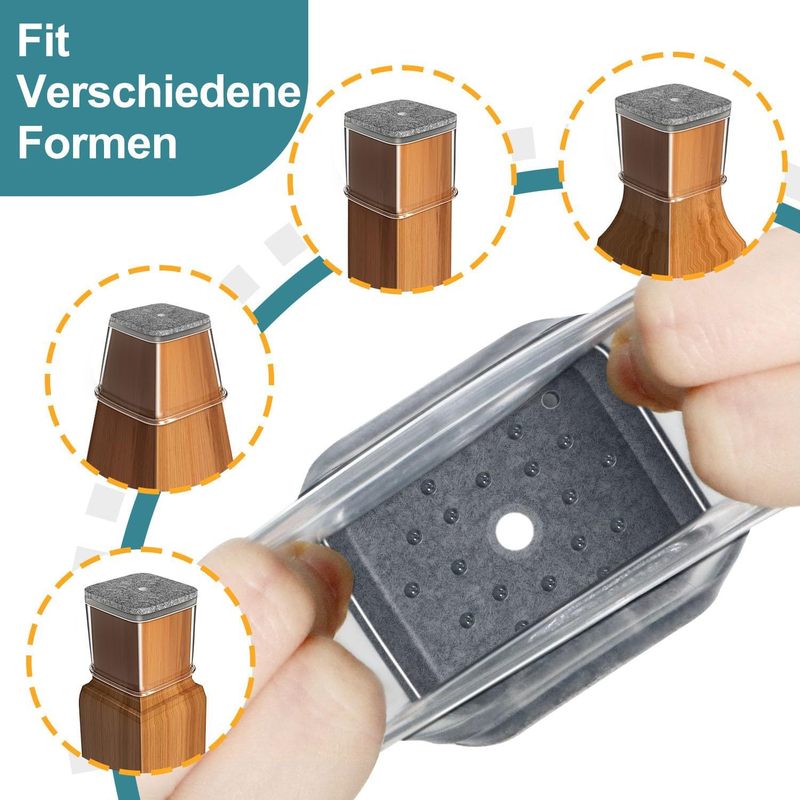 Fit Verschiedene Formen