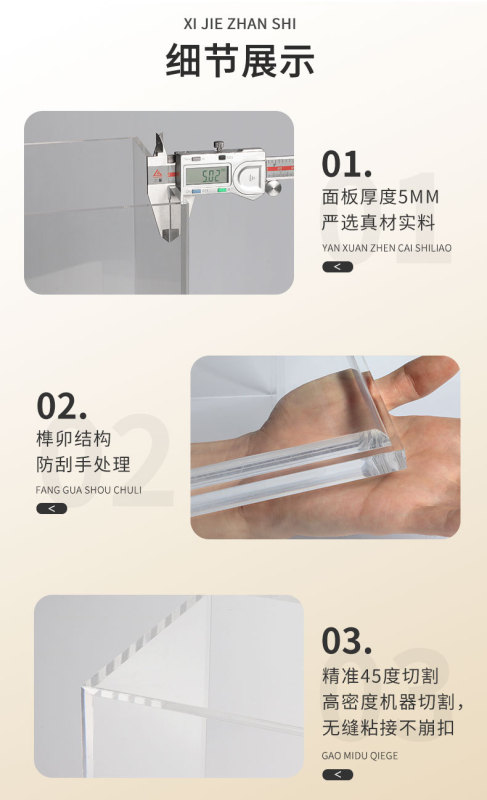 XI JIE ZHAN SHI
细节展示

5.02

01.
面板厚度5MM
严选真材实料
YAN XUAN ZHEN CAI SHILIAO
<

02.
榫卯结构
防刮手处理
FANG GUA SHOU CHULI
<

03.
精准45度切割
高密度机器切割，
无缝粘接不崩扣
GAO MIDU QIEGE
<