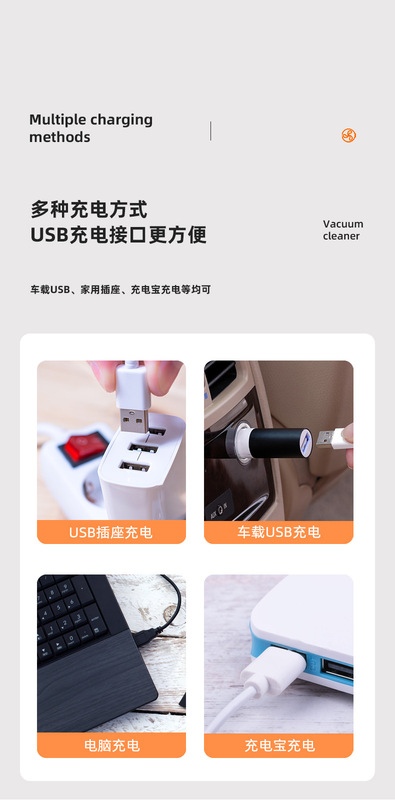 Multiple charging methods

多种充电方式
USB充电接口更方便

Vacuum cleaner

车载USB、家用插座、充电宝充电等均可

USB插座充电

车载USB充电

电脑充电

充电宝充电