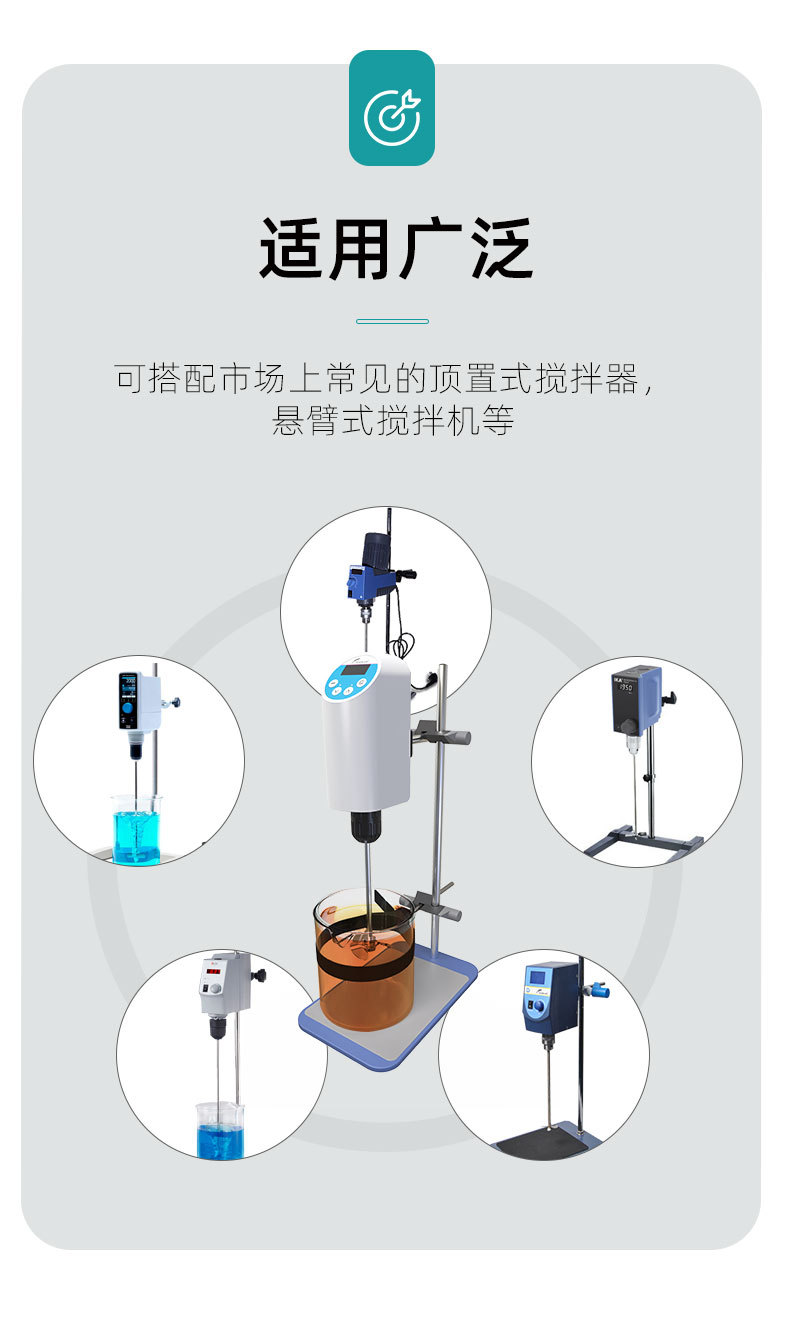 适用广泛

可搭配市场上常见的顶置式搅拌器，悬臂式搅拌机等