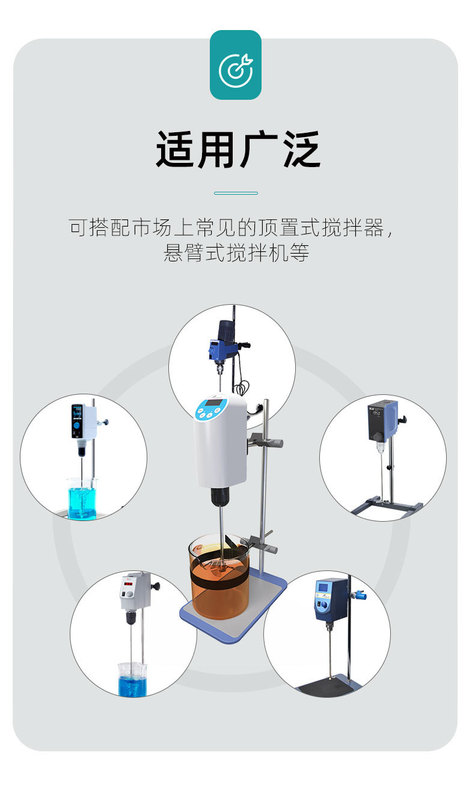 适用广泛

可搭配市场上常见的顶置式搅拌器，悬臂式搅拌机等