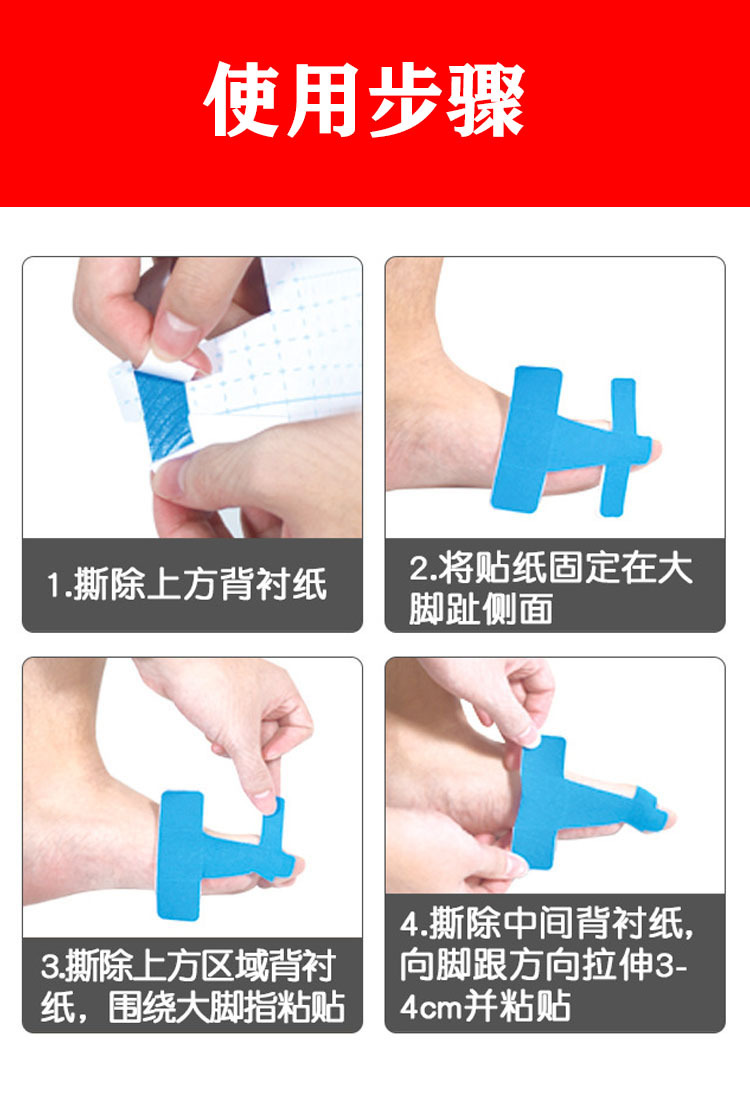 使用步骤

1.撕除上方背衬纸

2.将贴纸固定在大脚趾侧面

3.撕除上方区域背衬纸，围绕大脚指粘贴

4.撕除中间背衬纸，向脚跟方向拉伸3-4cm并粘贴