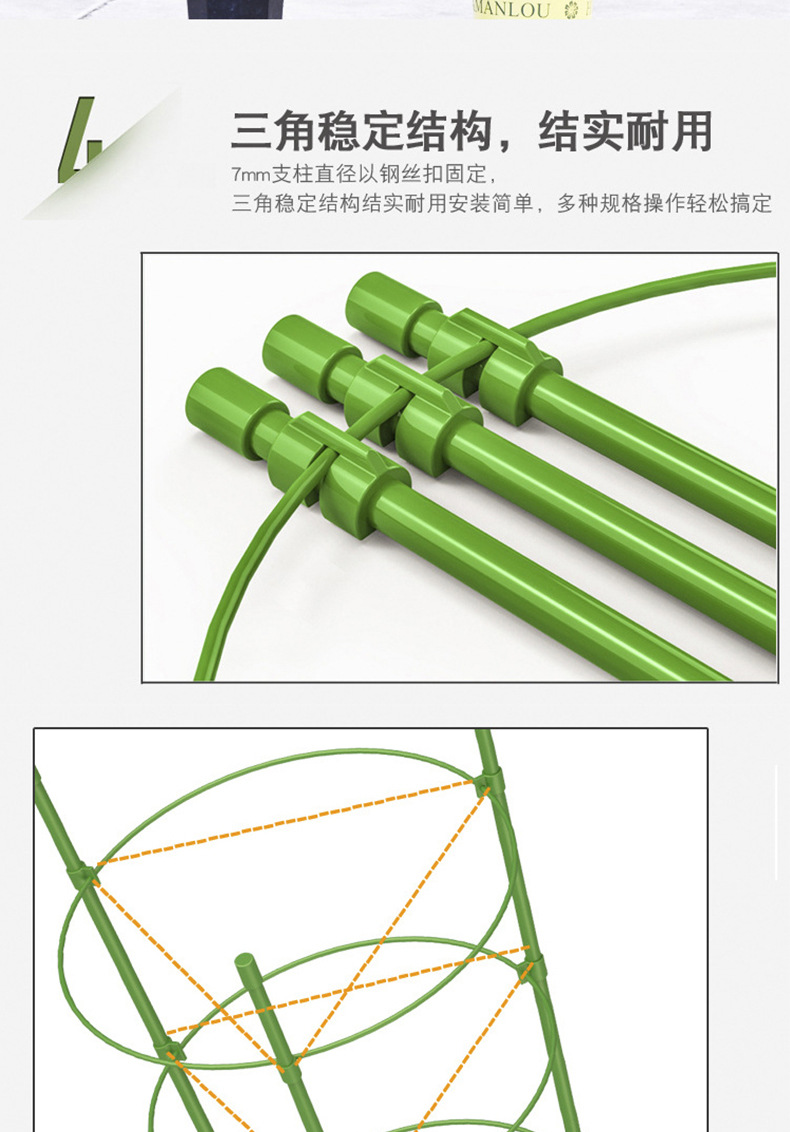 MANLOU

4

三角稳定结构，结实耐用

7mm支柱直径以钢丝扣固定，
三角稳定结构结实耐用安装简单，多种规格操作轻松搞定