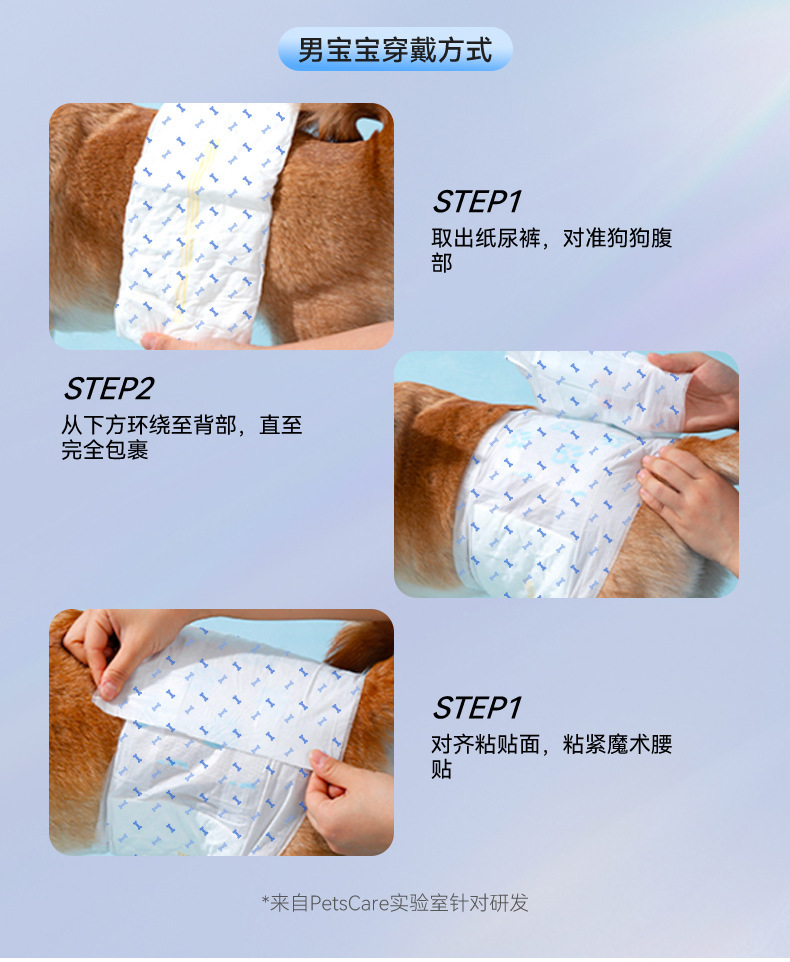 男宝宝穿戴方式

STEP1
取出纸尿裤，对准狗狗腹部

STEP2
从下方环绕至背部，直至完全包裹

STEP1
对齐粘贴面，粘紧魔术腰贴

*来自PetsCare实验室针对研发