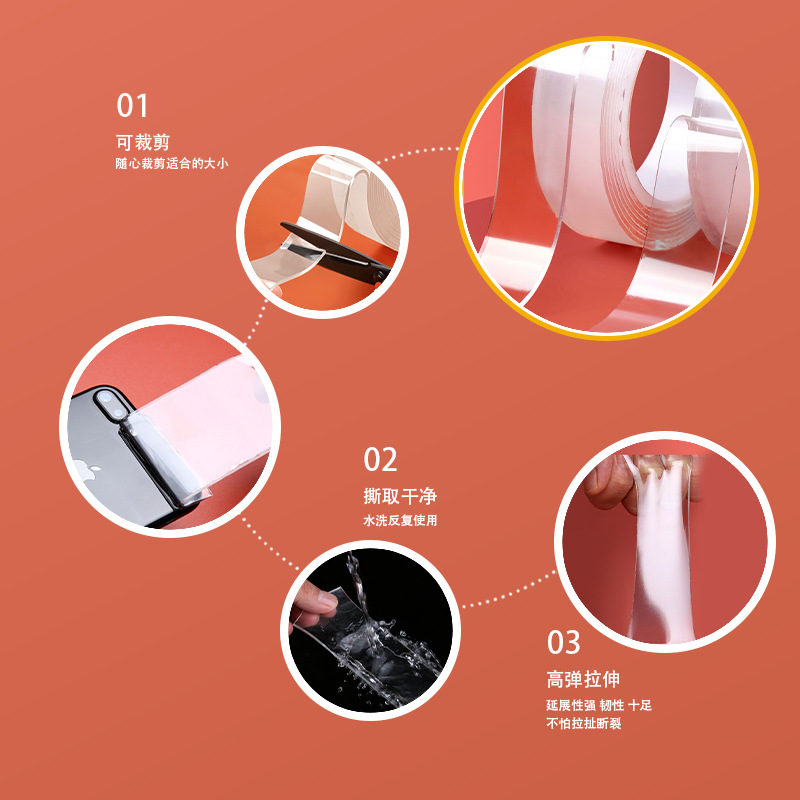 01
可裁剪
随心裁剪适合的大小

02
撕取干净
水洗反复使用

03
高弹拉伸
延展性强 韧性 十足
不怕拉扯断裂