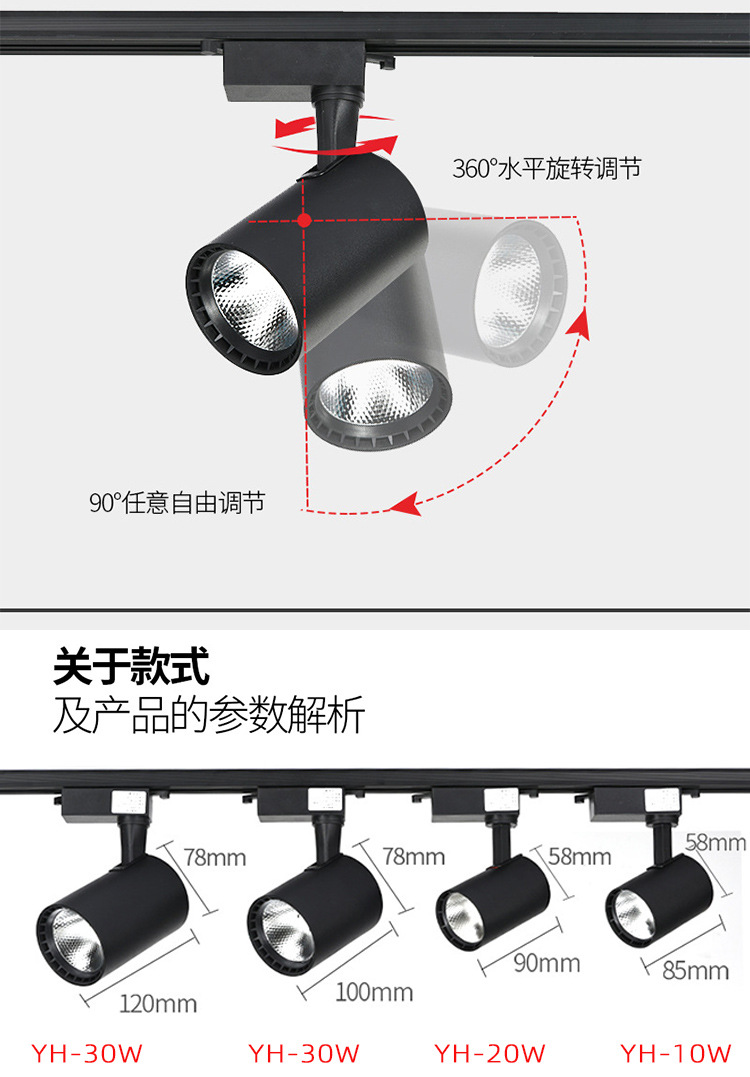 360°水平旋转调节

90°任意自由调节

关于款式
及产品的参数解析

78mm
120mm
YH-30W

78mm
100mm
YH-30W

58mm
90mm
YH-20W

58mm
85mm
YH-10W