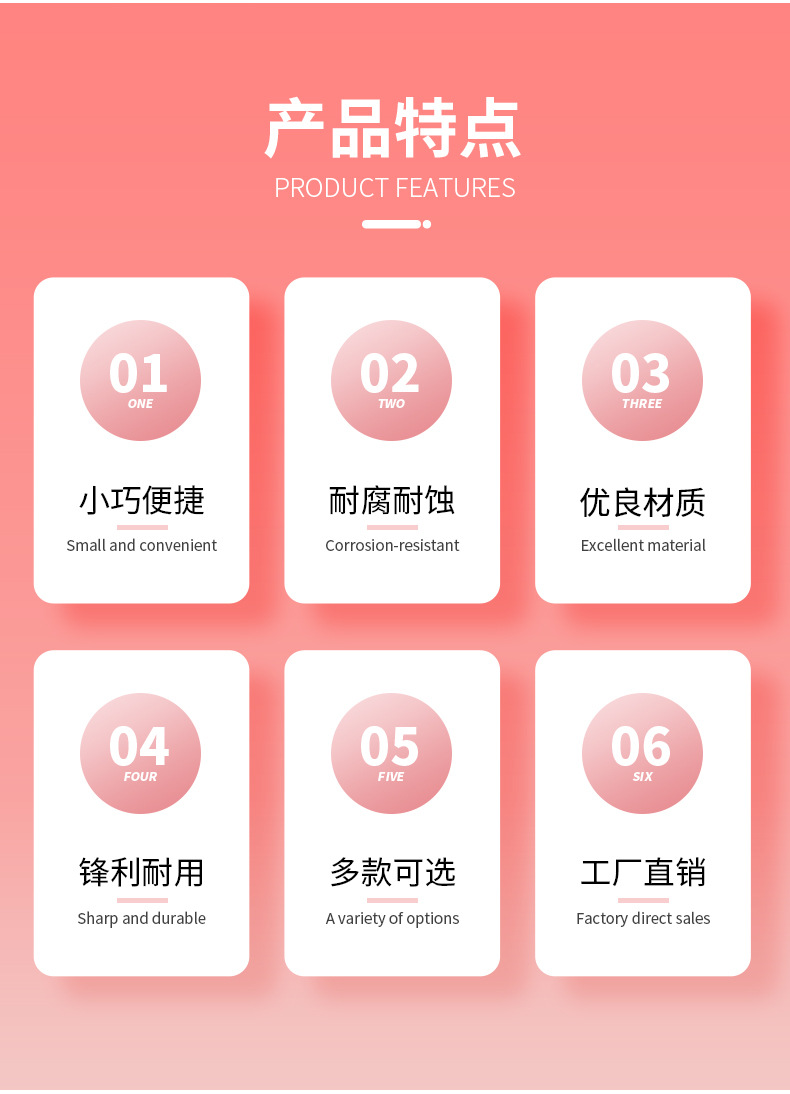 产品特点
PRODUCT FEATURES

01
ONE
小巧便捷
Small and convenient

02
TWO
耐腐耐蚀
Corrosion-resistant

03
THREE
优良材质
Excellent material

04
FOUR
锋利耐用
Sharp and durable

05
FIVE
多款可选
A variety of options

06
SIX
工厂直销
Factory direct sales