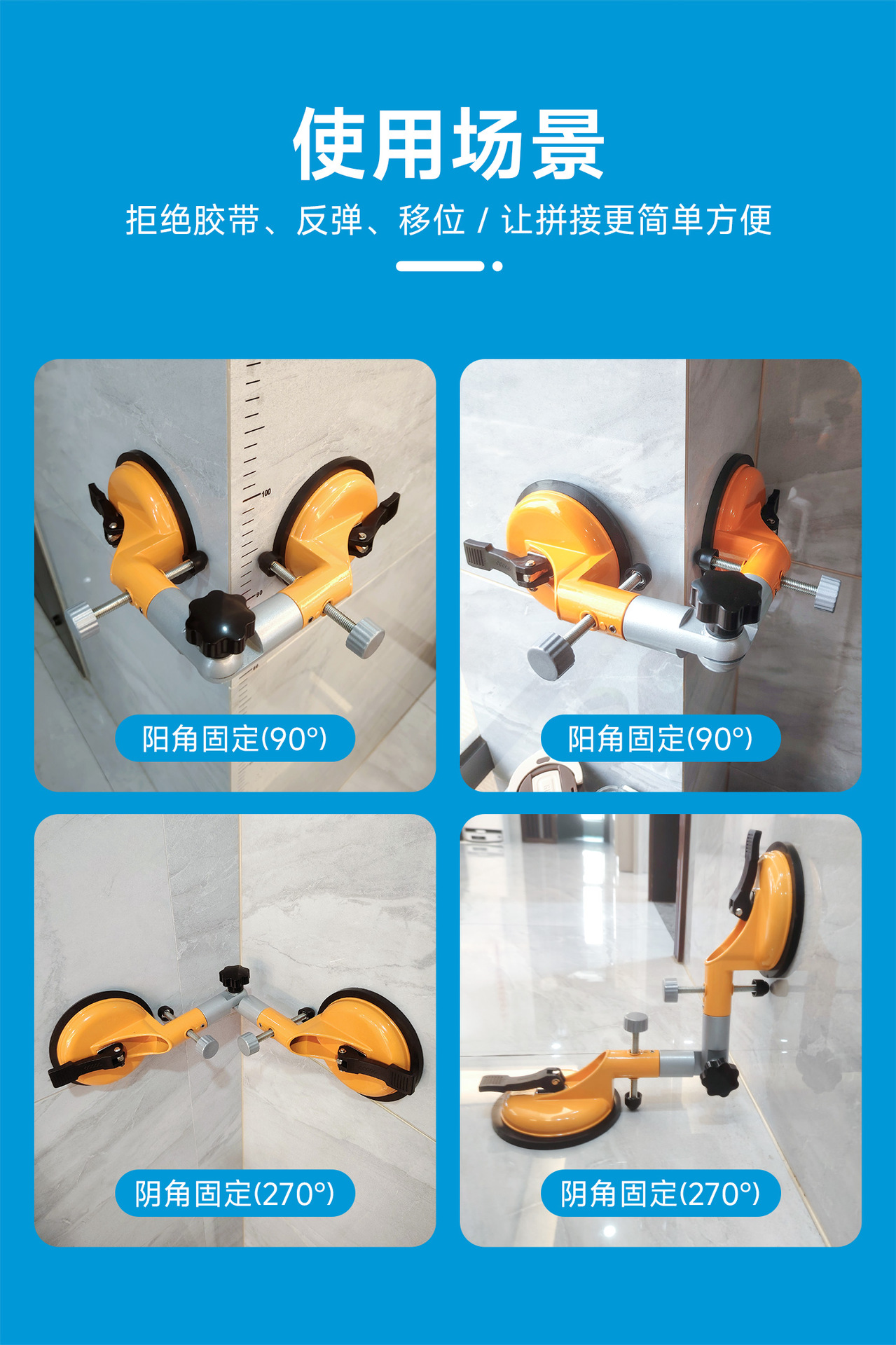 使用场景

拒绝胶带、反弹、移位 / 让拼接更简单方便

100

90

阳角固定(90°)

阳角固定(90°)

阴角固定(270°)

阴角固定(270°)