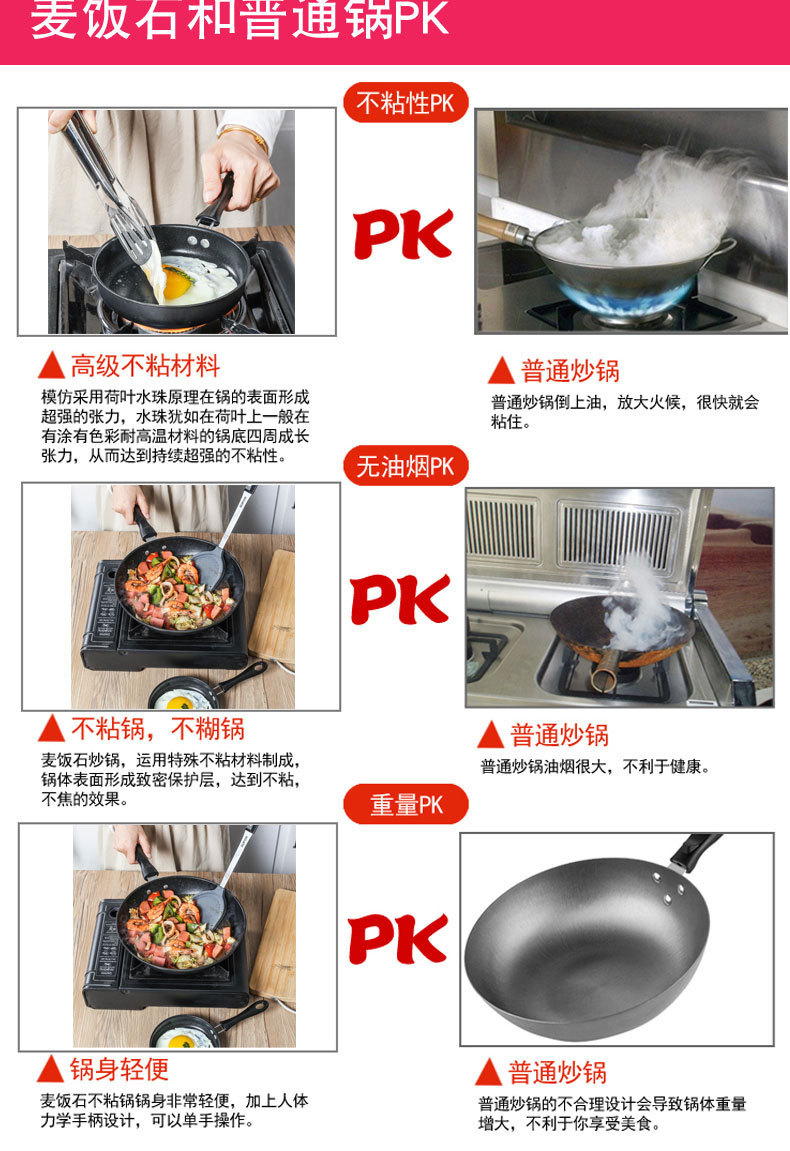 麦饭石和普通锅PK

不粘性PK

PK

▲高级不粘材料
模仿采用荷叶水珠原理在锅的表面形成超强的张力，水珠犹如在荷叶上一般在有涂有色彩耐高温材料的锅底四周成长张力，从而达到持续超强的不粘性。

▲普通炒锅
普通炒锅倒上油，放大火候，很快就会粘住。

无油烟PK

PK

▲不粘锅，不糊锅
麦饭石炒锅，运用特殊不粘材料制成，锅体表面形成致密保护层，达到不粘，不焦的效果。

▲普通炒锅
普通炒锅油烟很大，不利于健康。

重量PK

PK

▲锅身轻便
麦饭石不粘锅锅身非常轻便，加上人体力学手柄设计，可以单手操作。

▲普通炒锅
普通炒锅的不合理设计会导致锅体重量增大，不利于你享受美食。