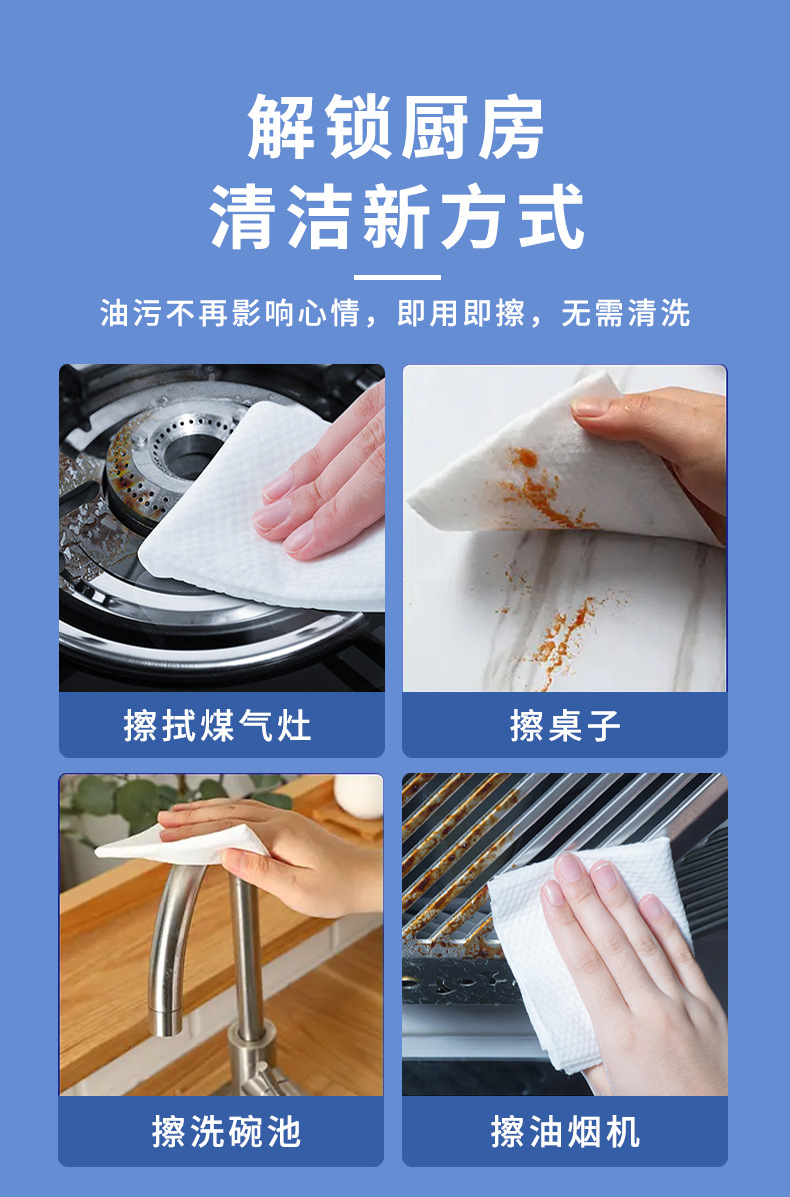 解锁厨房
清洁新方式

油污不再影响心情，即用即擦，无需清洗

擦拭煤气灶

擦桌子

擦洗碗池

擦油烟机