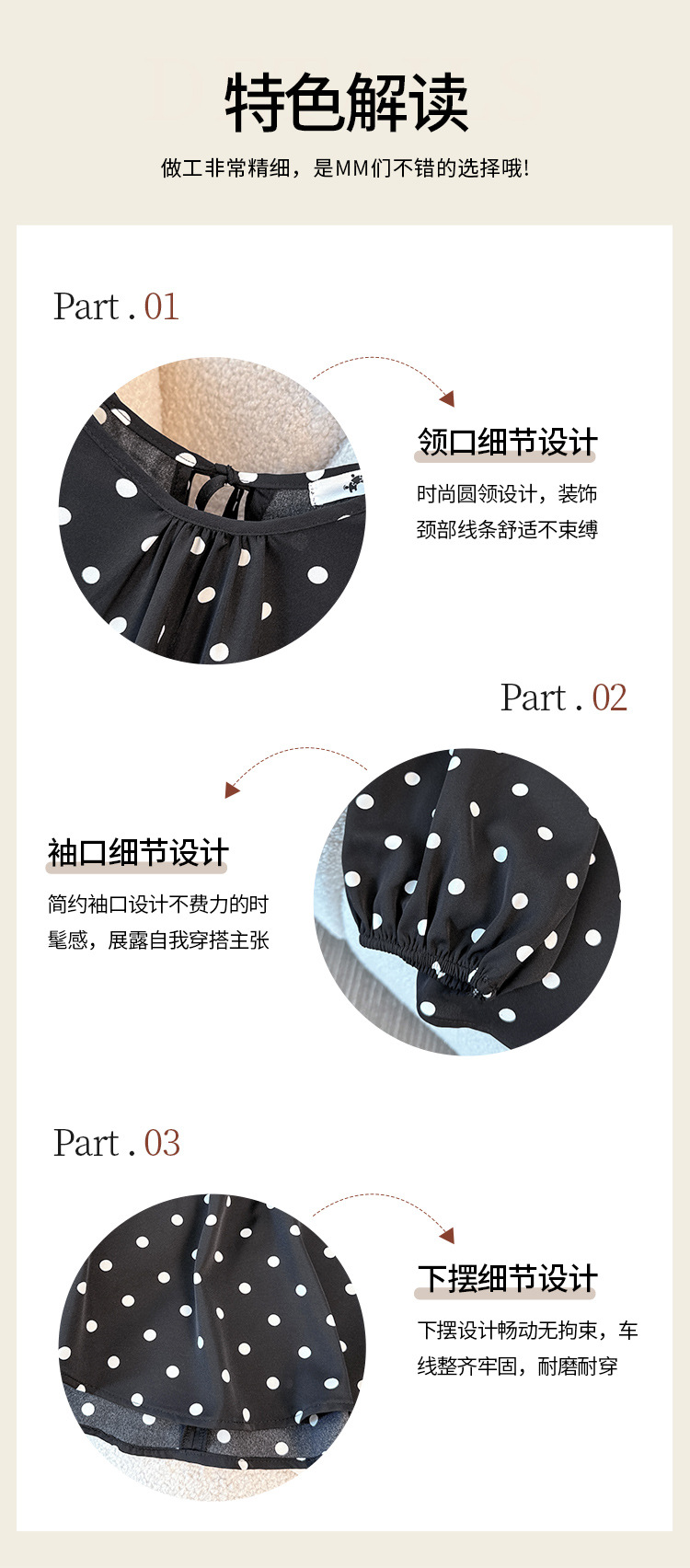 特色解读

做工非常精细，是MM们不错的选择哦!

Part . 01

领口细节设计

时尚圆领设计，装饰颈部线条舒适不束缚

Part . 02

袖口细节设计

简约袖口设计不费力的时髦感，展露自我穿搭主张

Part . 03

下摆细节设计

下摆设计畅动无拘束，车线整齐牢固，耐磨耐穿