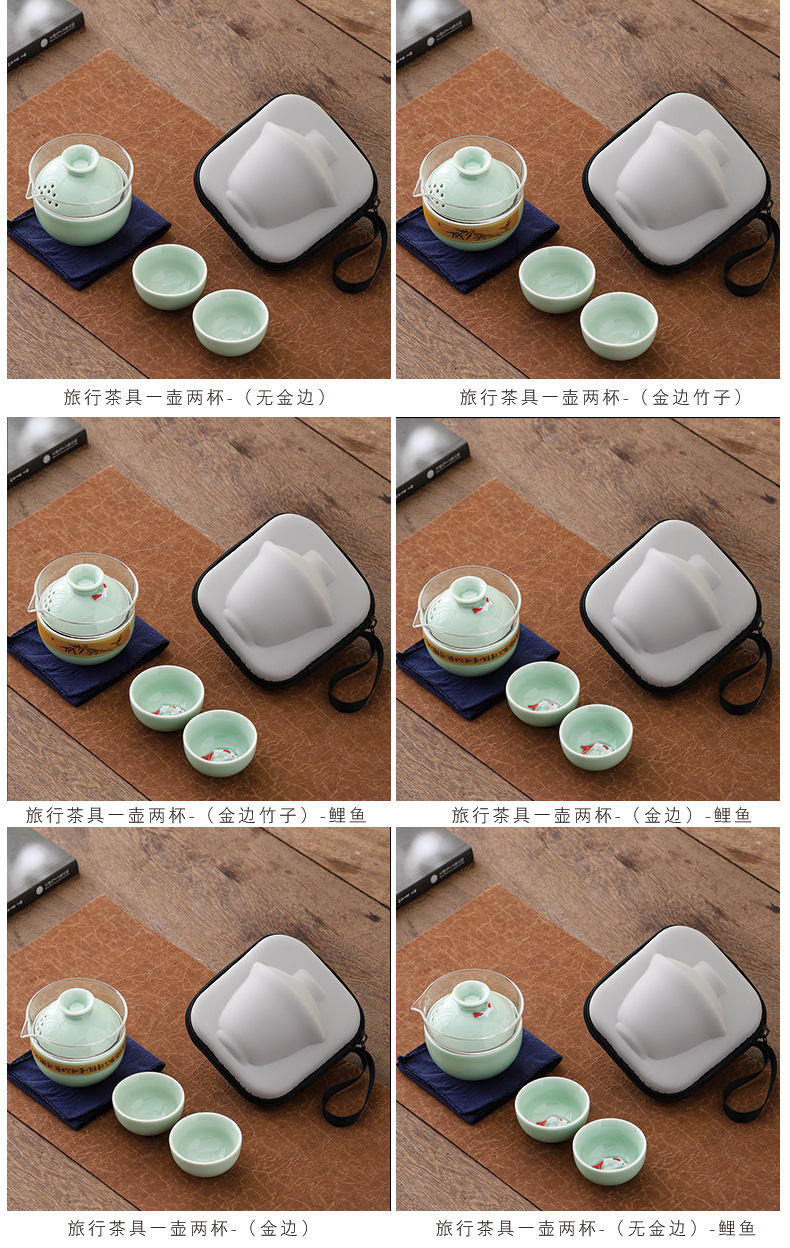 旅行茶具一壶两杯-（无金边）

旅行茶具一壶两杯-（金边竹子）

旅行茶具一壶两杯-（金边竹子）-鲤鱼

旅行茶具一壶两杯-（金边）-鲤鱼

旅行茶具一壶两杯-（金边）

旅行茶具一壶两杯-（无金边）-鲤鱼