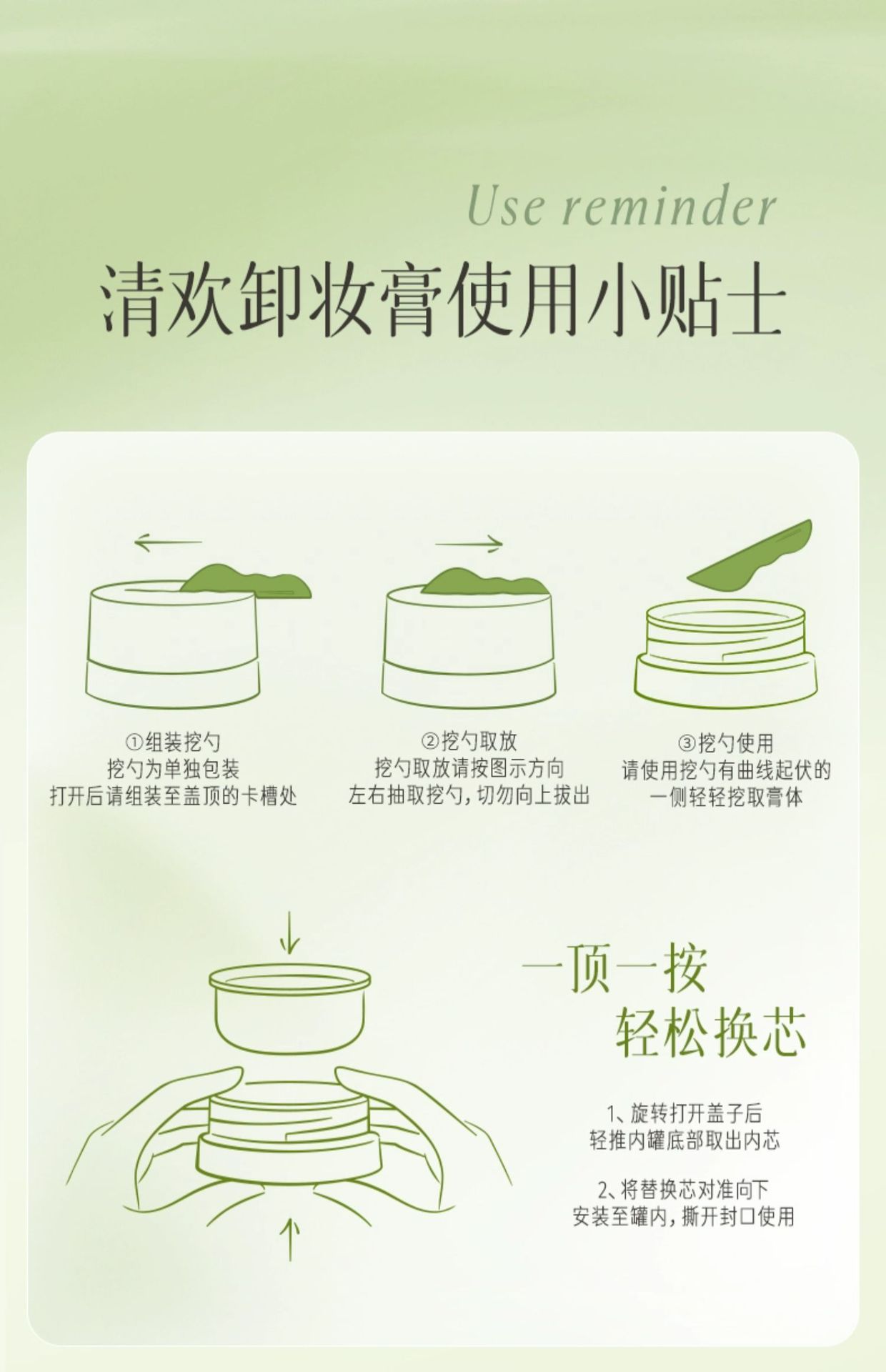 Use reminder

清欢卸妆膏使用小贴士

①组装挖勺
挖勺为单独包装
打开后请组装至盖顶的卡槽处

②挖勺取放
挖勺取放请按图示方向
左右抽取挖勺，切勿向上拔出

③挖勺使用
请使用挖勺有曲线起伏的
一侧轻轻挖取膏体

一顶一按
轻松换芯

1、旋转打开盖子后
轻推内罐底部取出内芯

2、将替换芯对准向下
安装至罐内，撕开封口使用