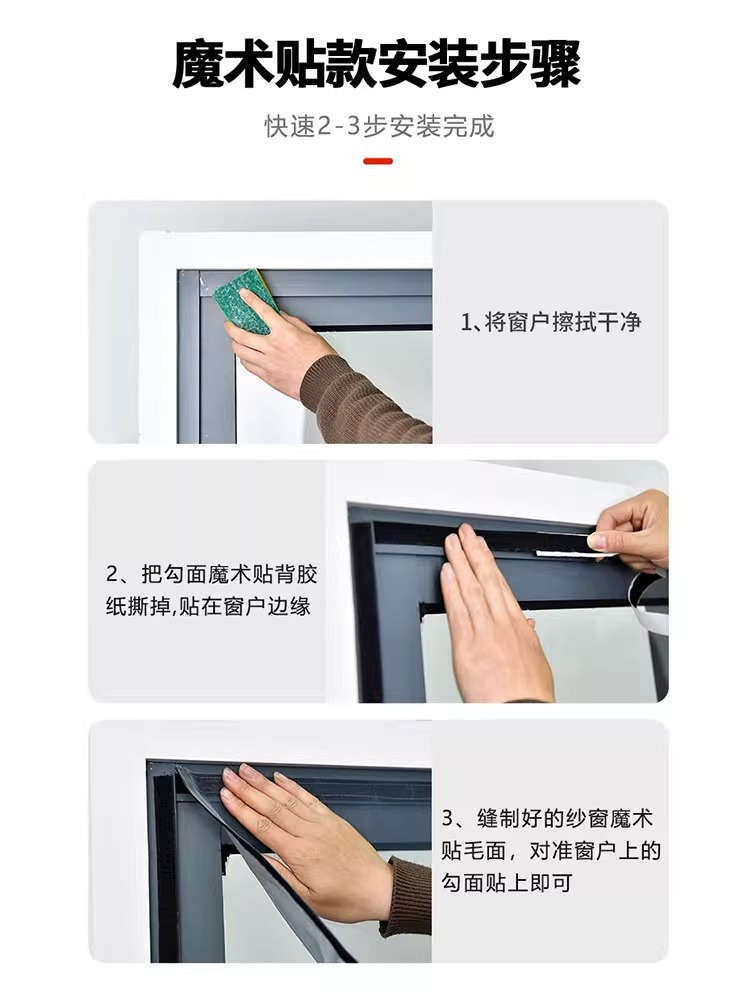 魔术贴款安装步骤

快速2-3步安装完成

1、将窗户擦拭干净

2、把勾面魔术贴背胶纸撕掉,贴在窗户边缘

3、缝制好的纱窗魔术贴毛面，对准窗户上的勾面贴上即可