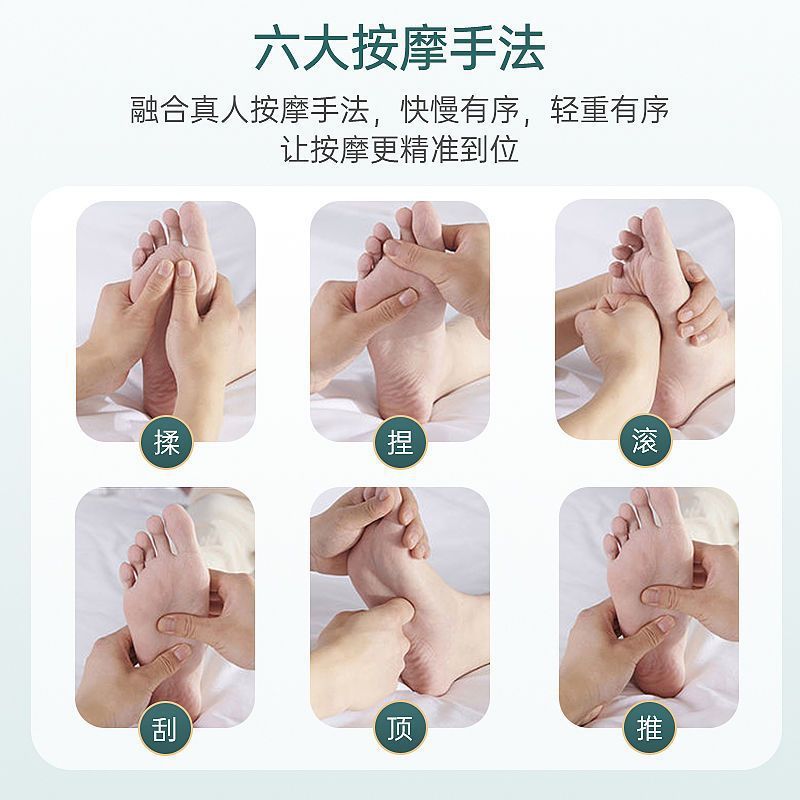 六大按摩手法

融合真人按摩手法，快慢有序，轻重有序
让按摩更精准到位

揉

捏

滚

刮

顶

推