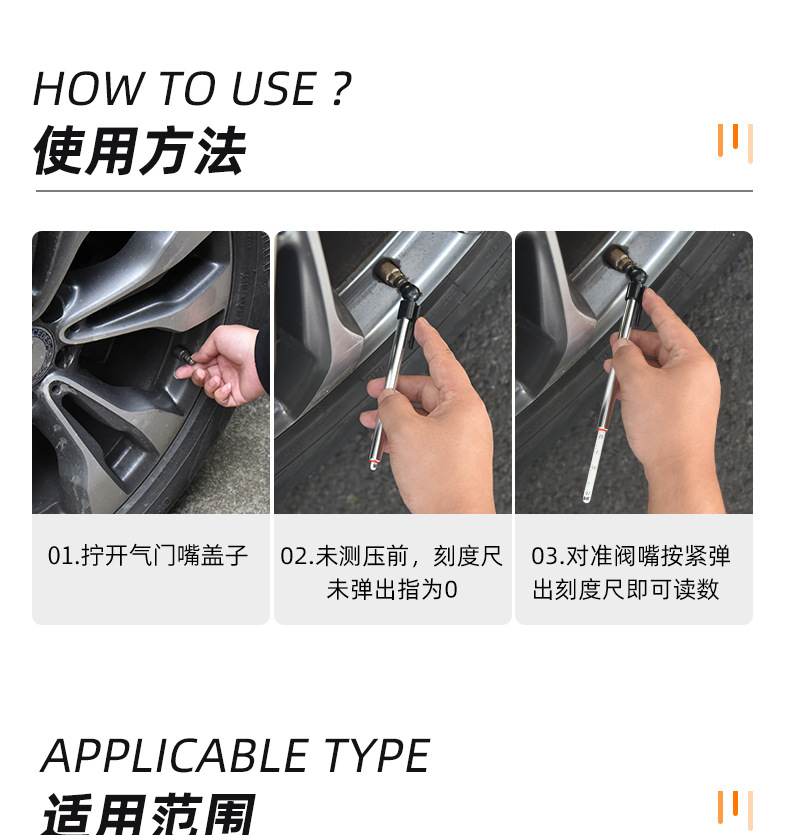 HOW TO USE ?
使用方法

01.拧开气门嘴盖子

02.未测压前，刻度尺未弹出指为0

03.对准阀嘴按紧弹出刻度尺即可读数

APPLICABLE TYPE
适用范围