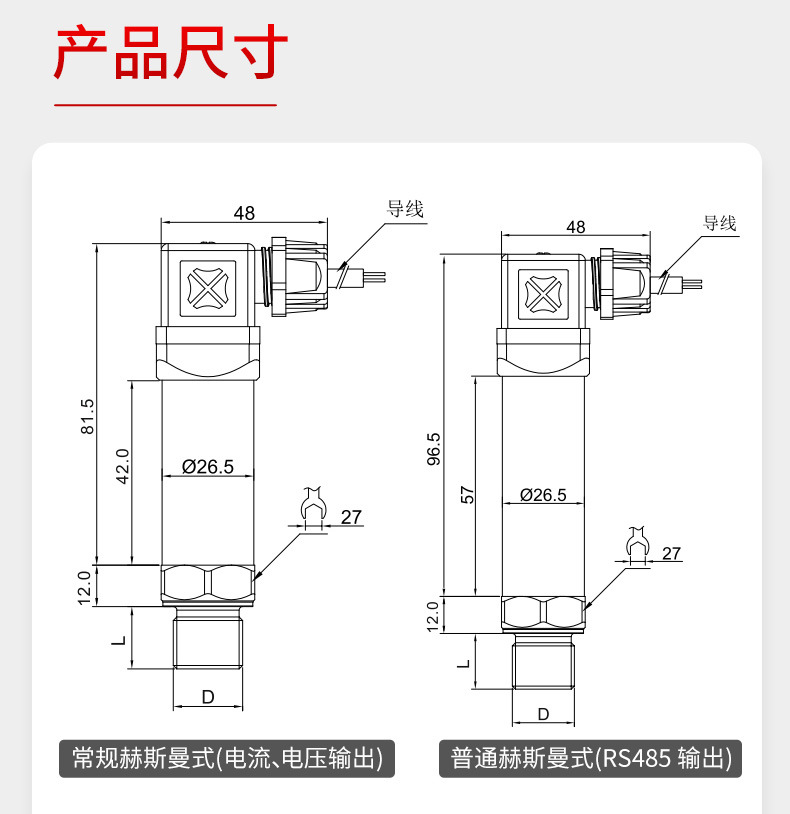 产品尺寸

48

导线

81.5

42.0

Ø26.5

27

12.0

L

D

常规赫斯曼式(电流、电压输出)

48

导线

96.5

57

Ø26.5

27

12.0

L

D

普通赫斯曼式(RS485 输出)