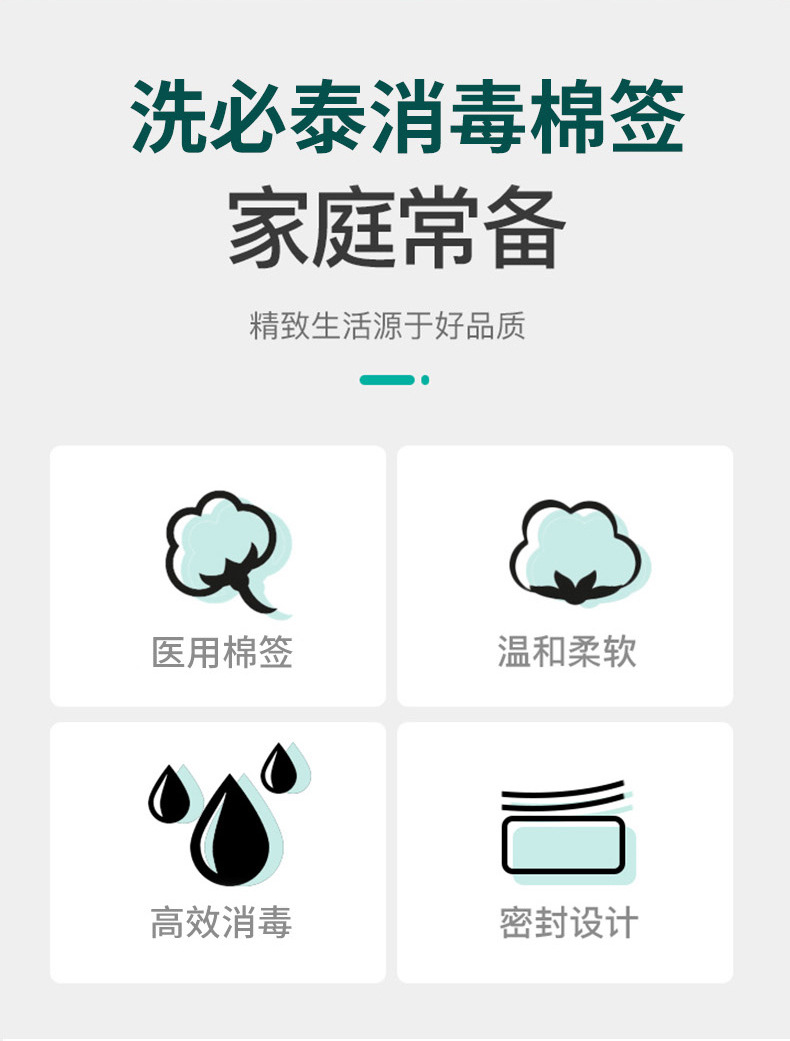 洗必泰消毒棉签

家庭常备

精致生活源于好品质

医用棉签

温和柔软

高效消毒

密封设计