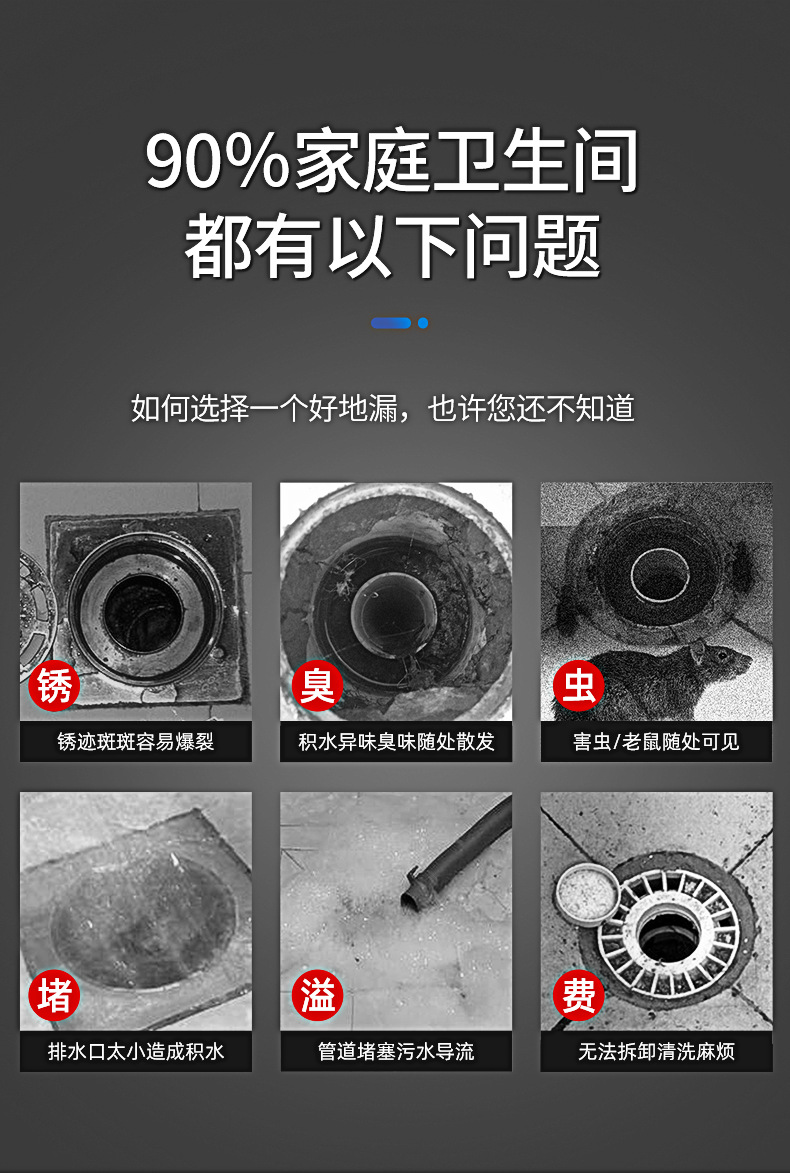 90%家庭卫生间
都有以下问题

如何选择一个好地漏，也许您还不知道

锈
锈迹斑斑容易爆裂

臭
积水异味臭味随处散发

虫
害虫/老鼠随处可见

堵
排水口太小造成积水

溢
管道堵塞污水导流

费
无法拆卸清洗麻烦