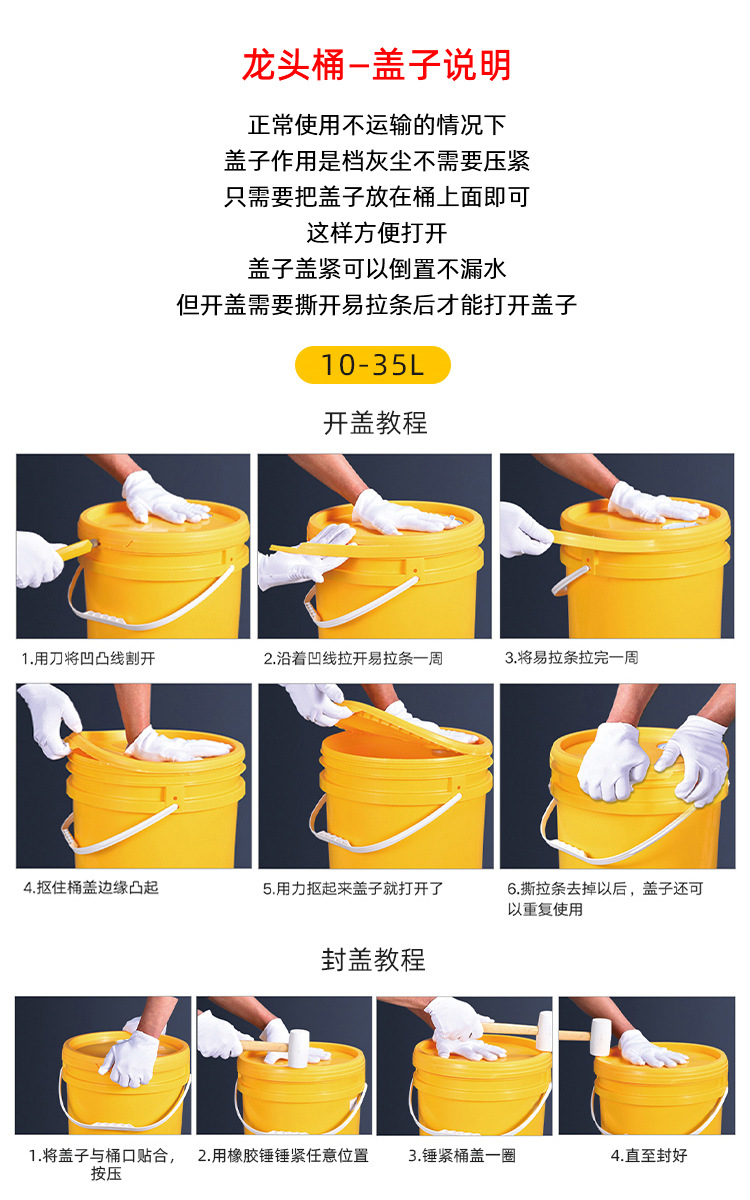 龙头桶–盖子说明

正常使用不运输的情况下
盖子作用是档灰尘不需要压紧
只需要把盖子放在桶上面即可
这样方便打开
盖子盖紧可以倒置不漏水
但开盖需要撕开易拉条后才能打开盖子

10-35L

开盖教程

1.用刀将凹凸线割开

2.沿着凹线拉开易拉条一周

3.将易拉条拉完一周

4.抠住桶盖边缘凸起

5.用力抠起来盖子就打开了

6.撕拉条去掉以后，盖子还可以重复使用

封盖教程

1.将盖子与桶口贴合，按压

2.用橡胶锤锤紧任意位置

3.锤紧桶盖一圈

4.直至封好