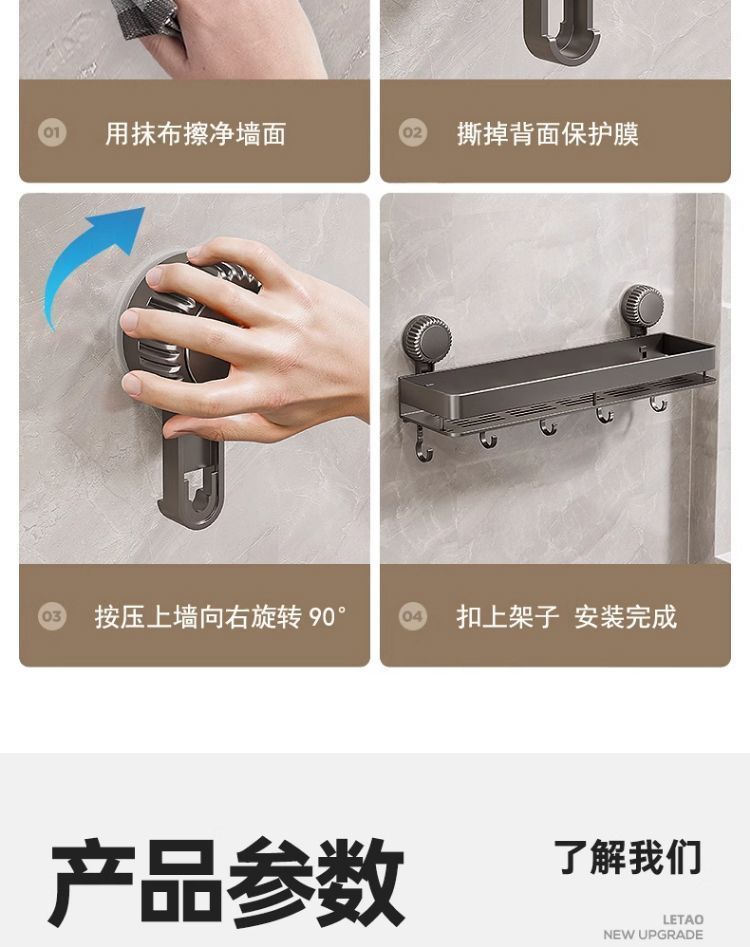 01 用抹布擦净墙面

02 撕掉背面保护膜

03 按压上墙向右旋转 90°

04 扣上架子 安装完成

产品参数

了解我们

LETAO
NEW UPGRADE