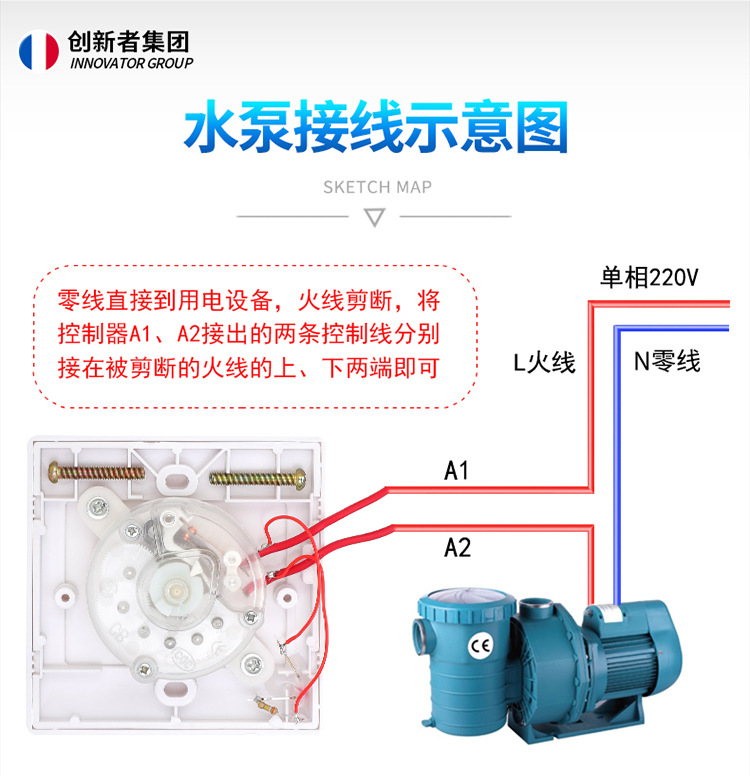 创新者集团
INNOVATOR GROUP

水泵接线示意图

SKETCH MAP

零线直接到用电设备，火线剪断，将控制器A1、A2接出的两条控制线分别接在被剪断的火线的上、下两端即可

单相220V

L火线

N零线

A1

A2

CE