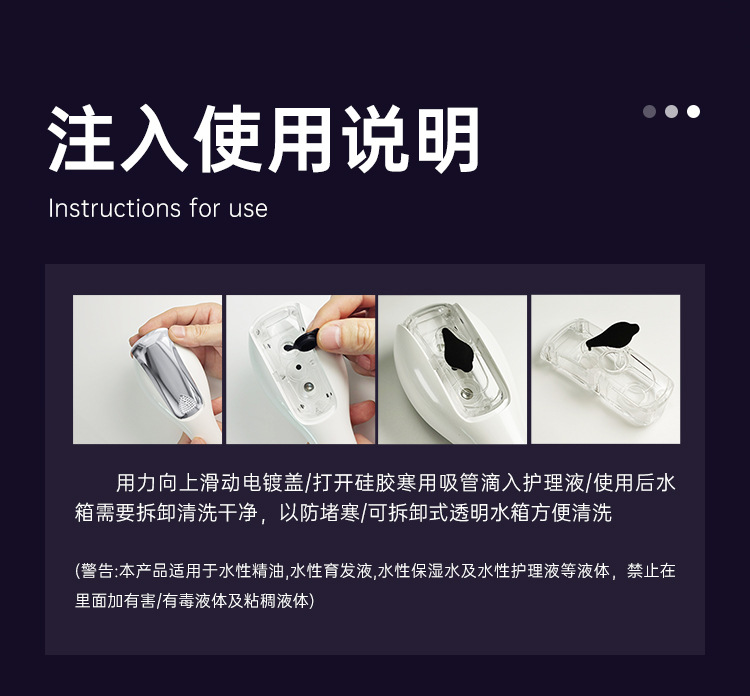 注入使用说明

Instructions for use

用力向上滑动电镀盖/打开硅胶寒用吸管滴入护理液/使用后水箱需要拆卸清洗干净，以防堵寒/可拆卸式透明水箱方便清洗

(警告:本产品适用于水性精油,水性育发液,水性保湿水及水性护理液等液体，禁止在里面加有害/有毒液体及粘稠液体)