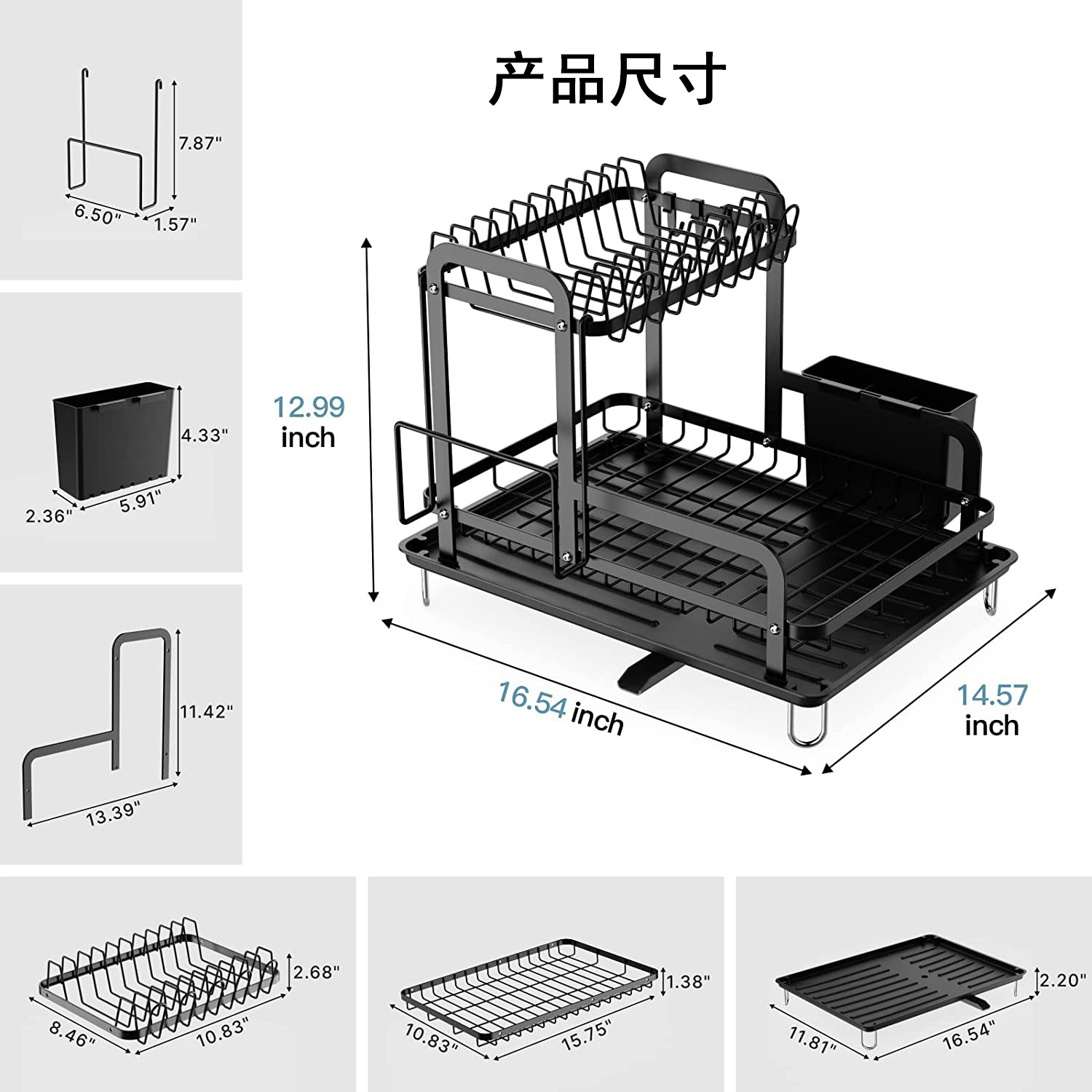 产品尺寸

7.87"
6.50"
1.57"

4.33"
2.36"
5.91"

11.42"
13.39"

12.99 inch

16.54 inch

14.57 inch

2.68"
8.46"
10.83"

1.38"
10.83"
15.75"

2.20"
11.81"
16.54"