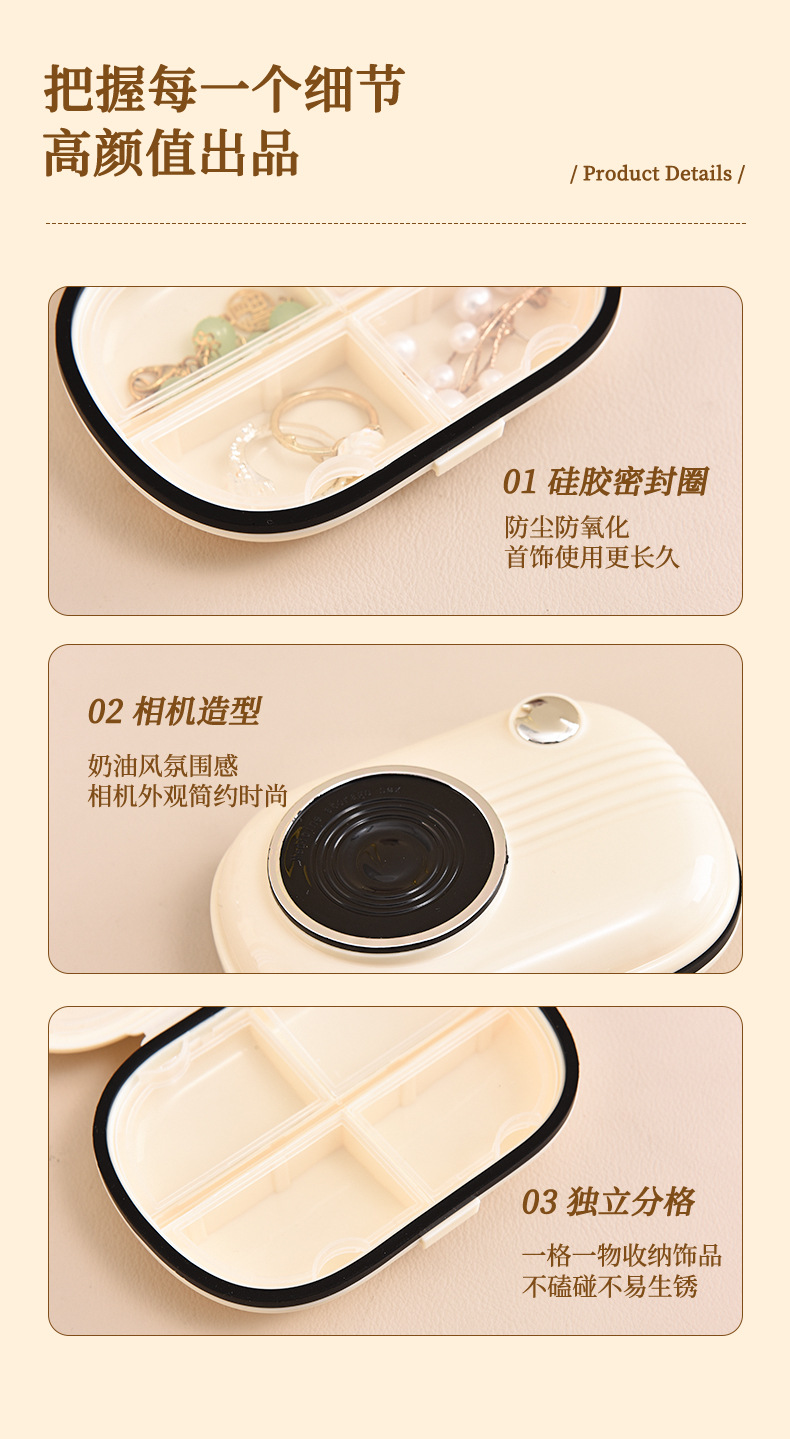 把握每一个细节
高颜值出品

/ Product Details /

01 硅胶密封圈
防尘防氧化
首饰使用更长久

02 相机造型
奶油风氛围感
相机外观简约时尚

03 独立分格
一格一物收纳饰品
不磕碰不易生锈