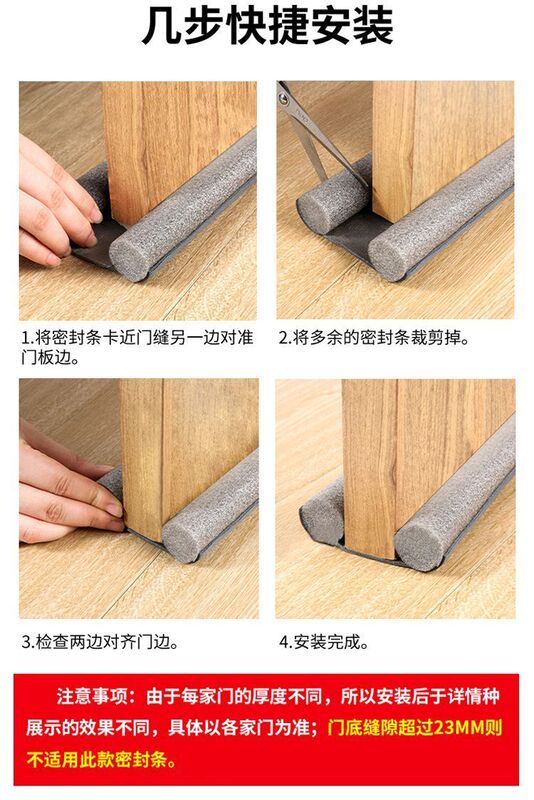 几步快捷安装

1.将密封条卡近门缝另一边对准门板边。

2.将多余的密封条裁剪掉。

3.检查两边对齐门边。

4.安装完成。

注意事项：由于每家门的厚度不同，所以安装后于详情种展示的效果不同，具体以各家门为准；门底缝隙超过23MM则不适用此款密封条。