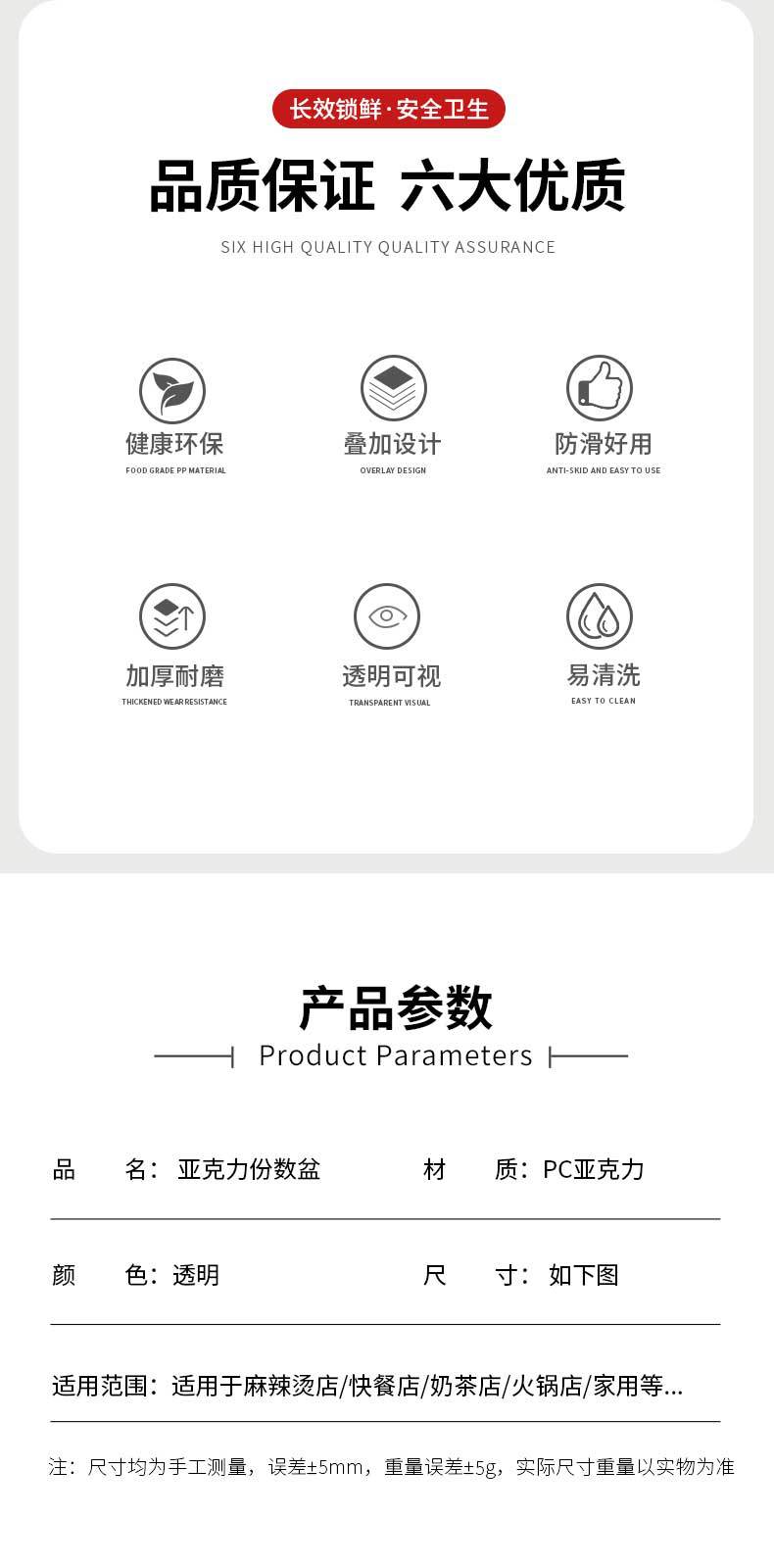 长效锁鲜·安全卫生

品质保证 六大优质

SIX HIGH QUALITY QUALITY ASSURANCE

健康环保
FOOD GRADE PP MATERIAL

叠加设计
OVERLAY DESIGN

防滑好用
ANTI-SKID AND EASY TO USE

加厚耐磨
THICKENED WEAR RESISTANCE

透明可视
TRANSPARENT VISUAL

易清洗
EASY TO CLEAN

产品参数

Product Parameters

品 名：亚克力份数盆 材 质：PC亚克力

颜 色：透明 尺 寸：如下图

适用范围：适用于麻辣烫店/快餐店/奶茶店/火锅店/家用等...

注：尺寸均为手工测量，误差±5mm，重量误差±5g，实际尺寸重量以实物为准