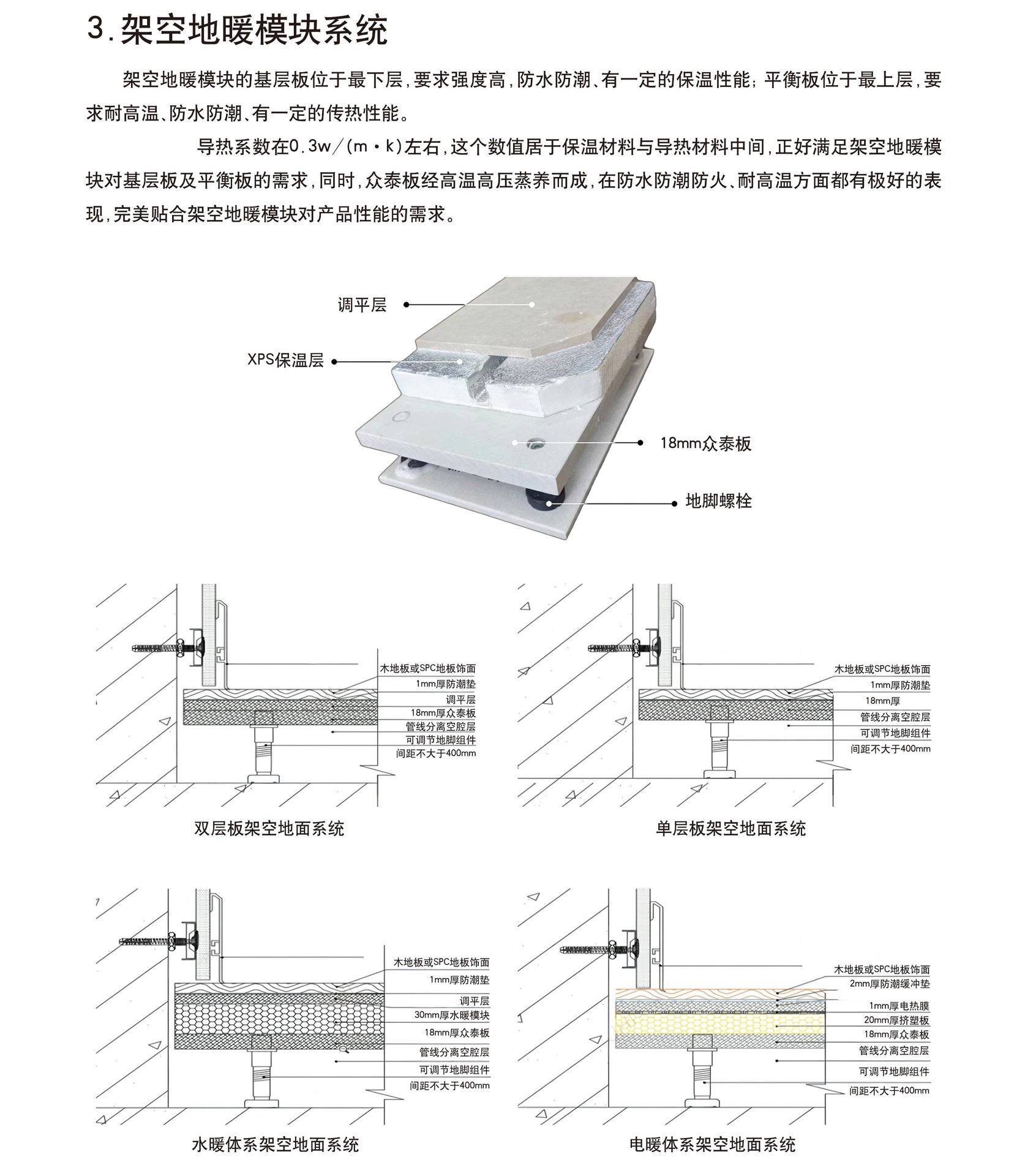 3.架空地暖模块系统

架空地暖模块的基层板位于最下层,要求强度高,防水防潮、有一定的保温性能;平衡板位于最上层,要求耐高温、防水防潮、有一定的传热性能。

导热系数在0.3w/(m·k)左右,这个数值居于保温材料与导热材料中间,正好满足架空地暖模块对基层板及平衡板的需求,同时,众泰板经高温高压蒸养而成,在防水防潮防火、耐高温方面都有极好的表现,完美贴合架空地暖模块对产品性能的需求。

调平层
XPS保温层
18mm众泰板
地脚螺栓

木地板或SPC地板饰面
1mm厚防潮垫
调平层
18mm厚众泰板
管线分离空腔层
可调节地脚组件
间距不大于400mm

双层板架空地面系统

木地板或SPC地板饰面
1mm厚防潮垫
18mm厚
管线分离空腔层
可调节地脚组件
间距不大于400mm

单层板架空地面系统

木地板或SPC地板饰面
1mm厚防潮垫
调平层
30mm厚水暖模块
18mm厚众泰板
管线分离空腔层
可调节地脚组件
间距不大于400mm

水暖体系架空地面系统

木地板或SPC地板饰面
2mm厚防潮缓冲垫
1mm厚电热膜
20mm厚挤塑板
18mm厚众泰板
管线分离空腔层
可调节地脚组件
间距不大于400mm

电暖体系架空地面系统