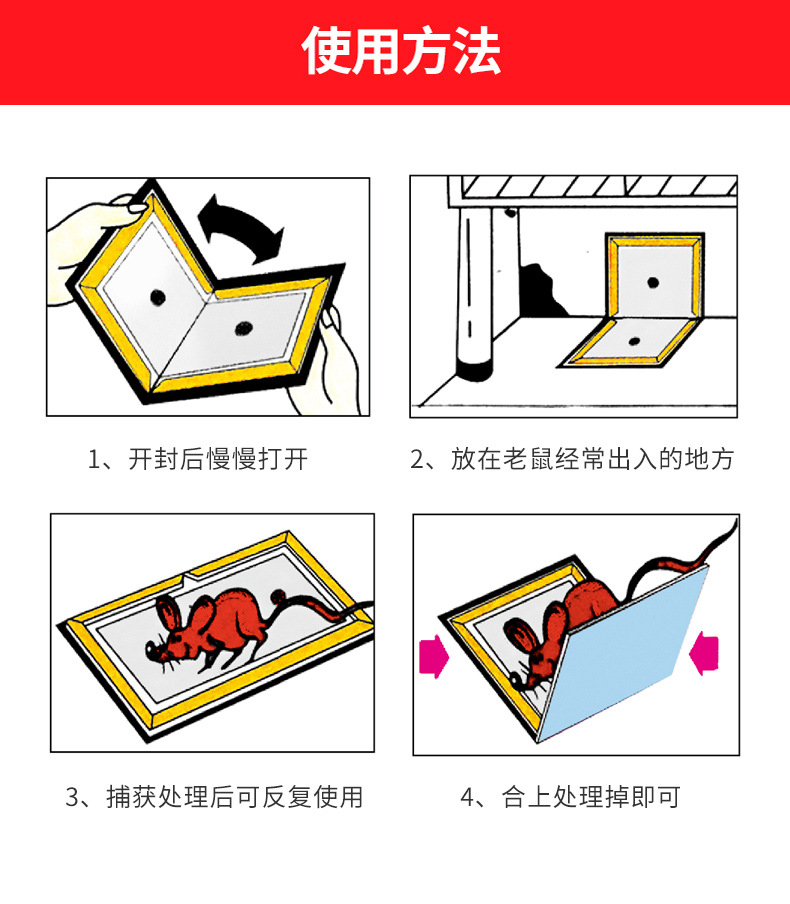 使用方法

1、开封后慢慢打开

2、放在老鼠经常出入的地方

3、捕获处理后可反复使用

4、合上处理掉即可