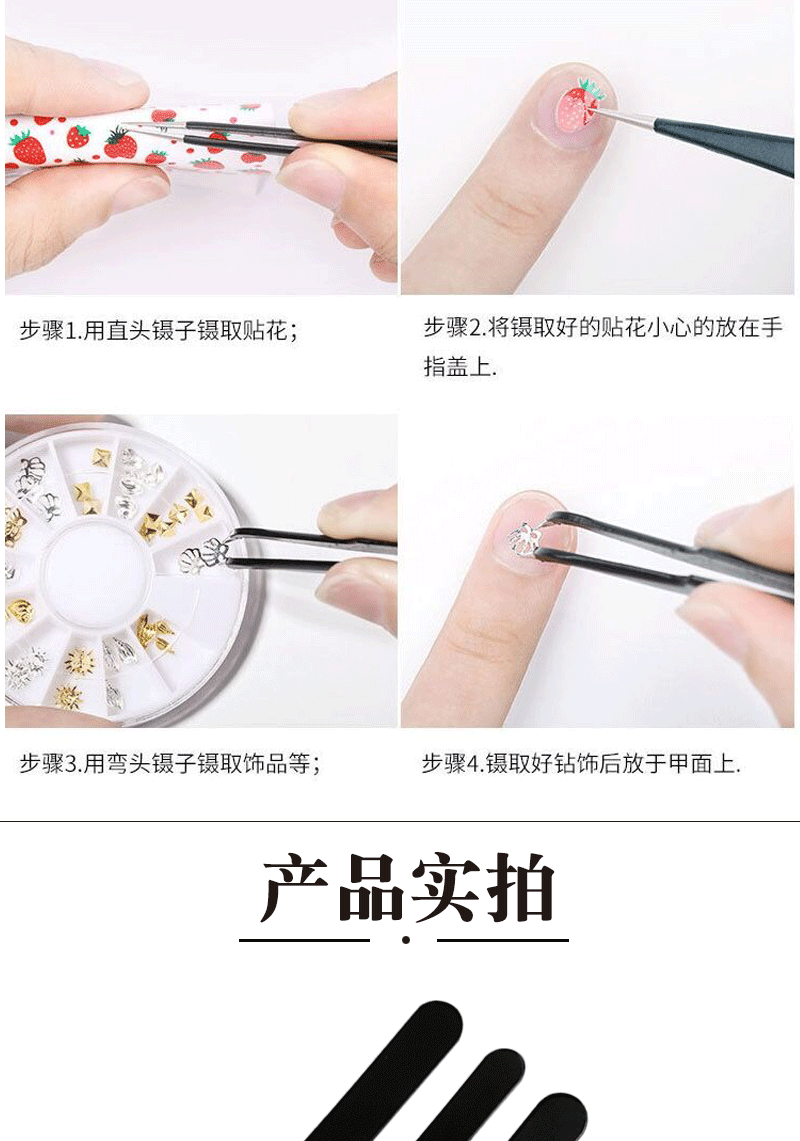 步骤1.用直头镊子镊取贴花；

步骤2.将镊取好的贴花小心的放在手指盖上.

步骤3.用弯头镊子镊取饰品等；

步骤4.镊取好钻饰后放于甲面上.

产品实拍