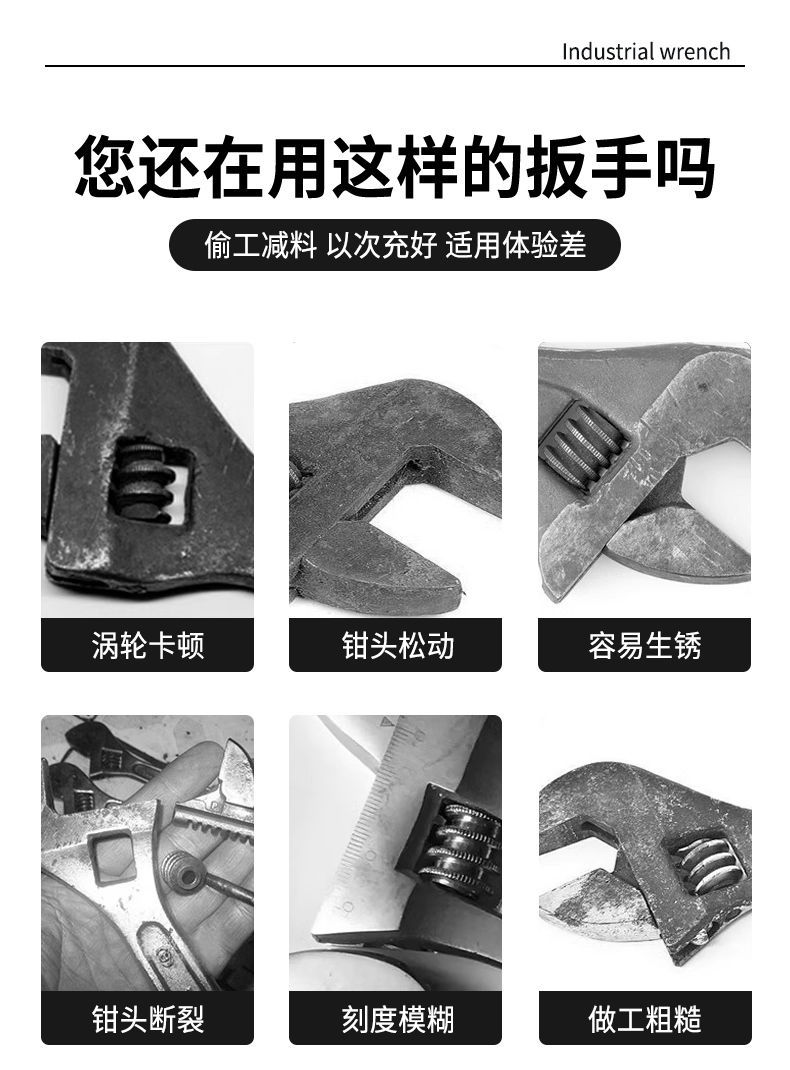 Industrial wrench

您还在用这样的扳手吗

偷工减料 以次充好 适用体验差

涡轮卡顿

钳头松动

容易生锈

钳头断裂

刻度模糊

做工粗糙