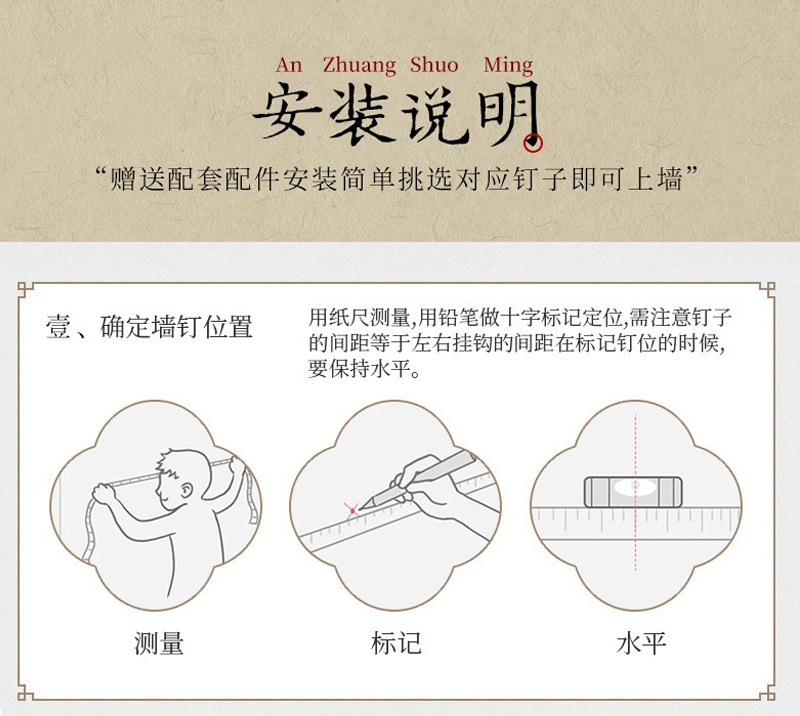 An Zhuang Shuo Ming

安装说明

“赠送配套配件安装简单挑选对应钉子即可上墙”

壹、确定墙钉位置

用纸尺测量,用铅笔做十字标记定位,需注意钉子的间距等于左右挂钩的间距在标记钉位的时候,要保持水平。

测量

标记

水平