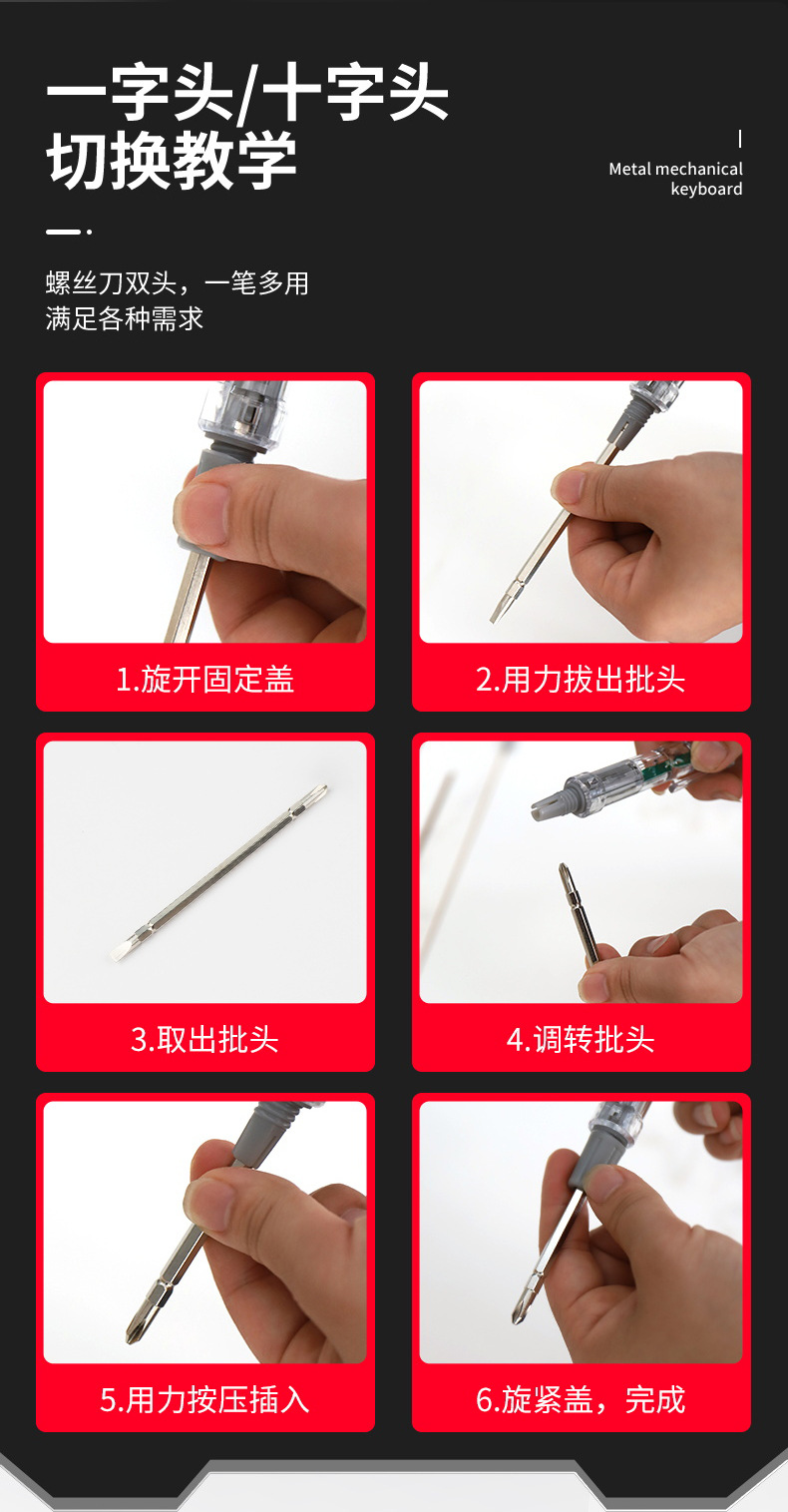 一字头/十字头
切换教学

Metal mechanical keyboard

螺丝刀双头，一笔多用
满足各种需求

1.旋开固定盖

2.用力拔出批头

3.取出批头

4.调转批头

5.用力按压插入

6.旋紧盖，完成